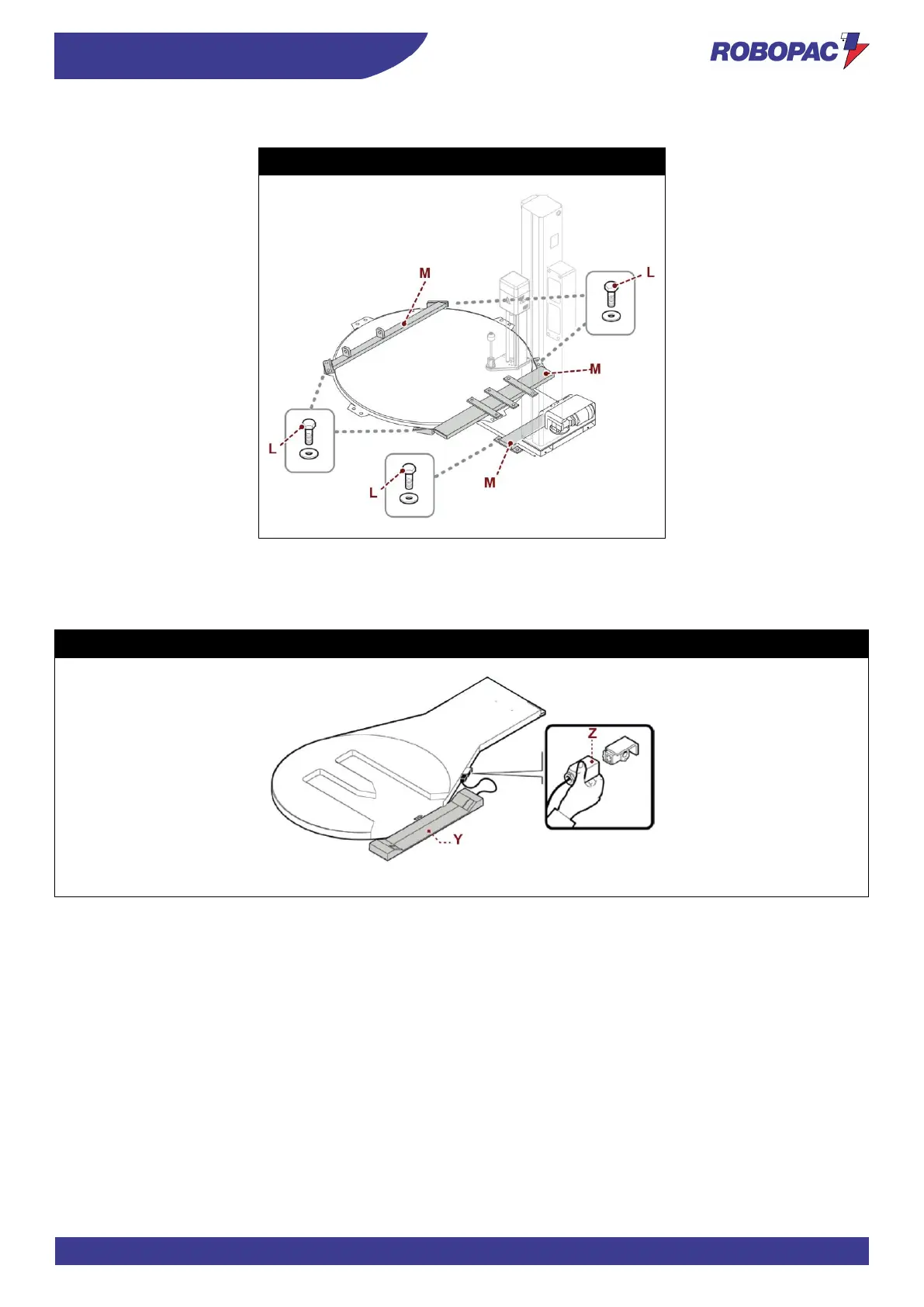 ROBOPAC

M

L

M

L

L

M

Z

Y