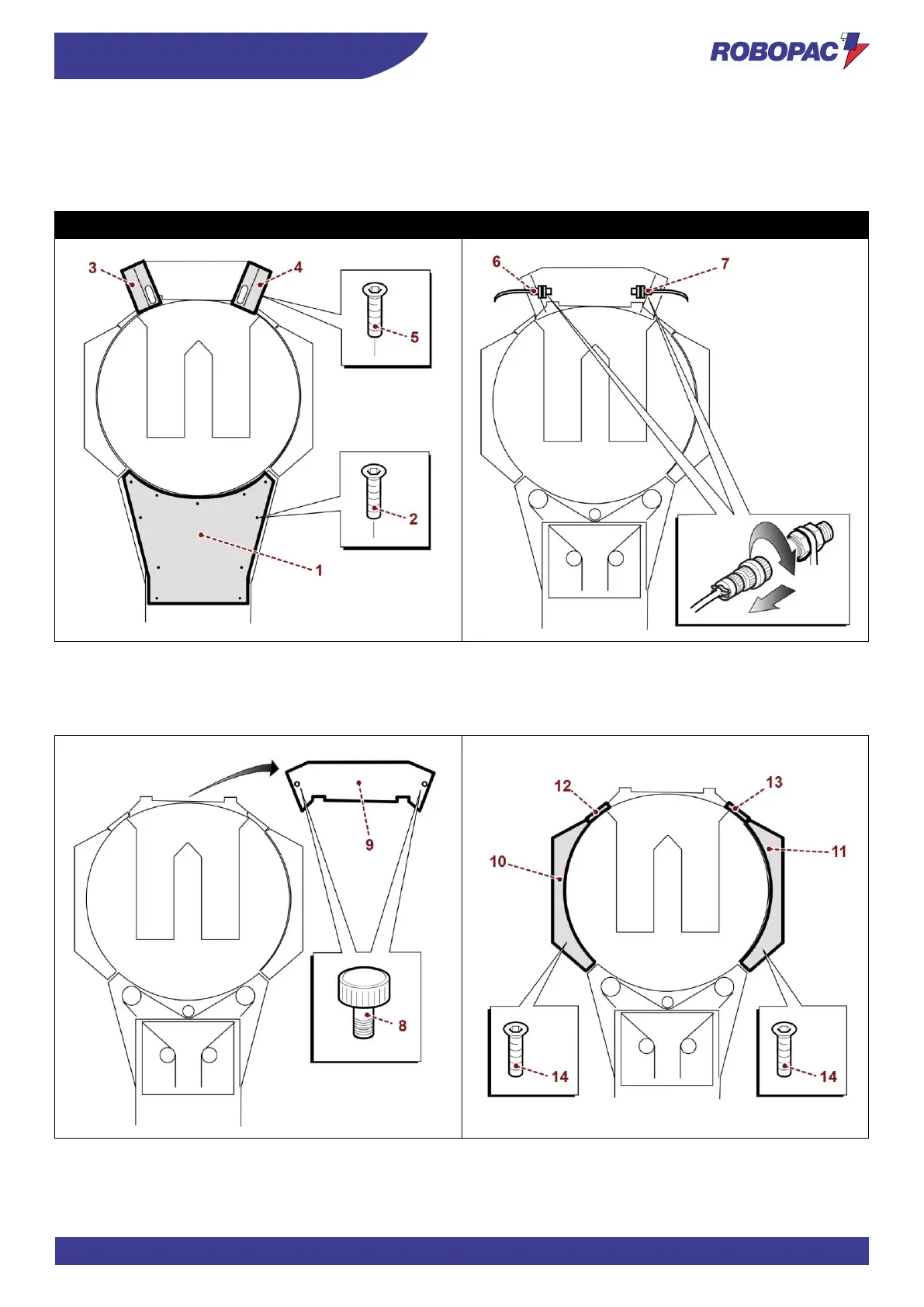 ROBOPAC

3
4
5
2
1

6
7

9
8

12
13
10
11
14
14