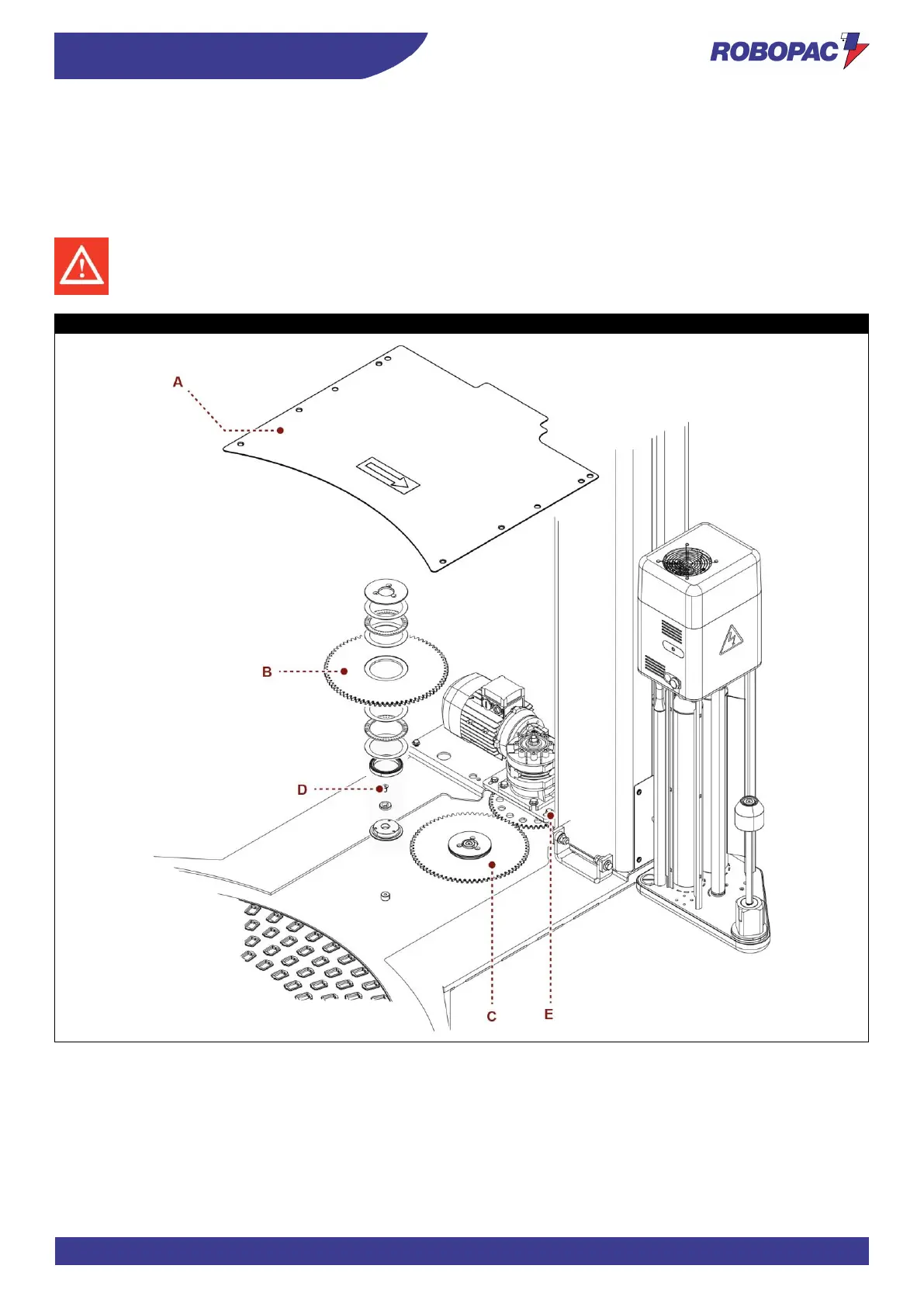 ROBOPAC

A

B

D

C

E