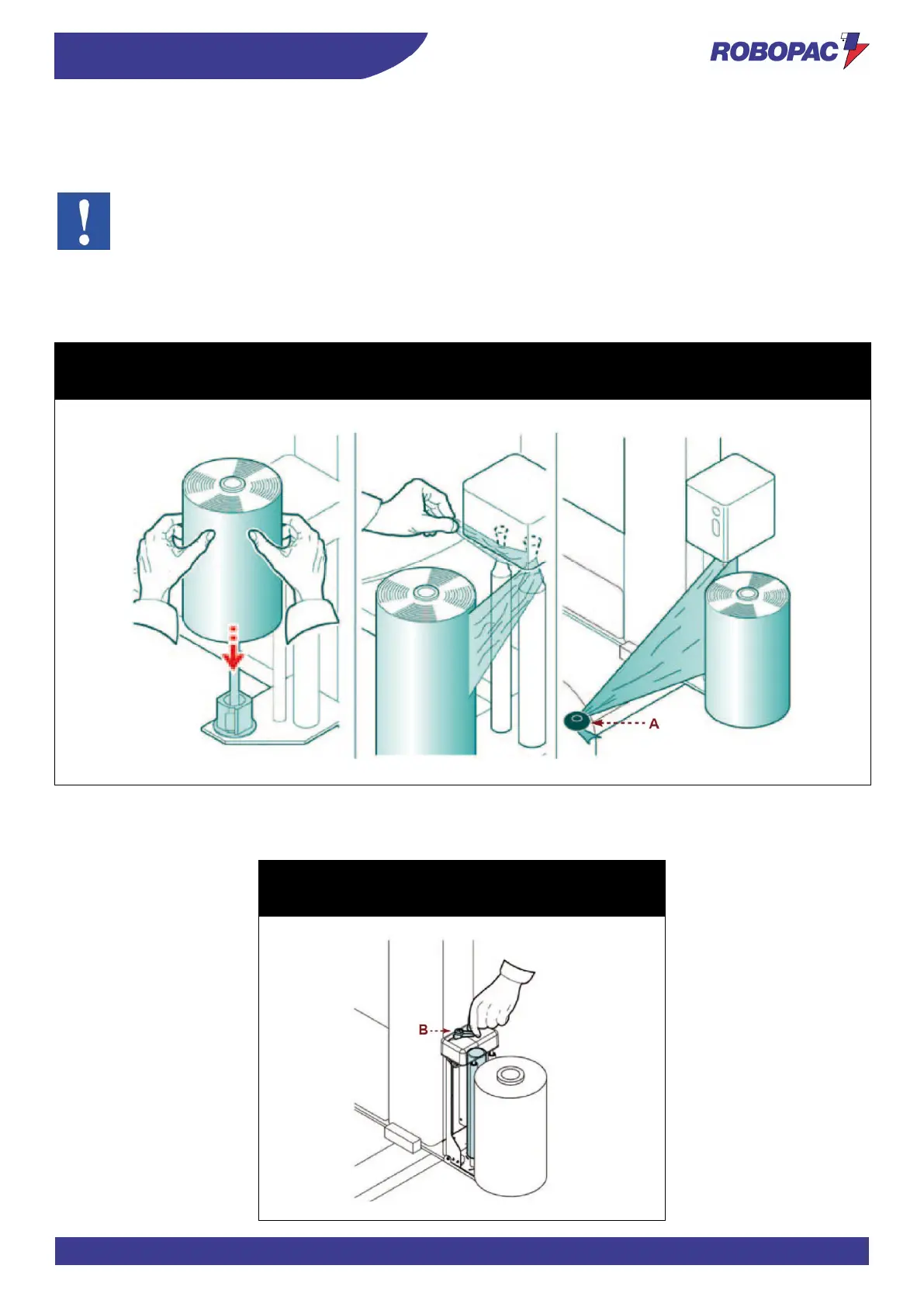 ROBOPAC

A

B