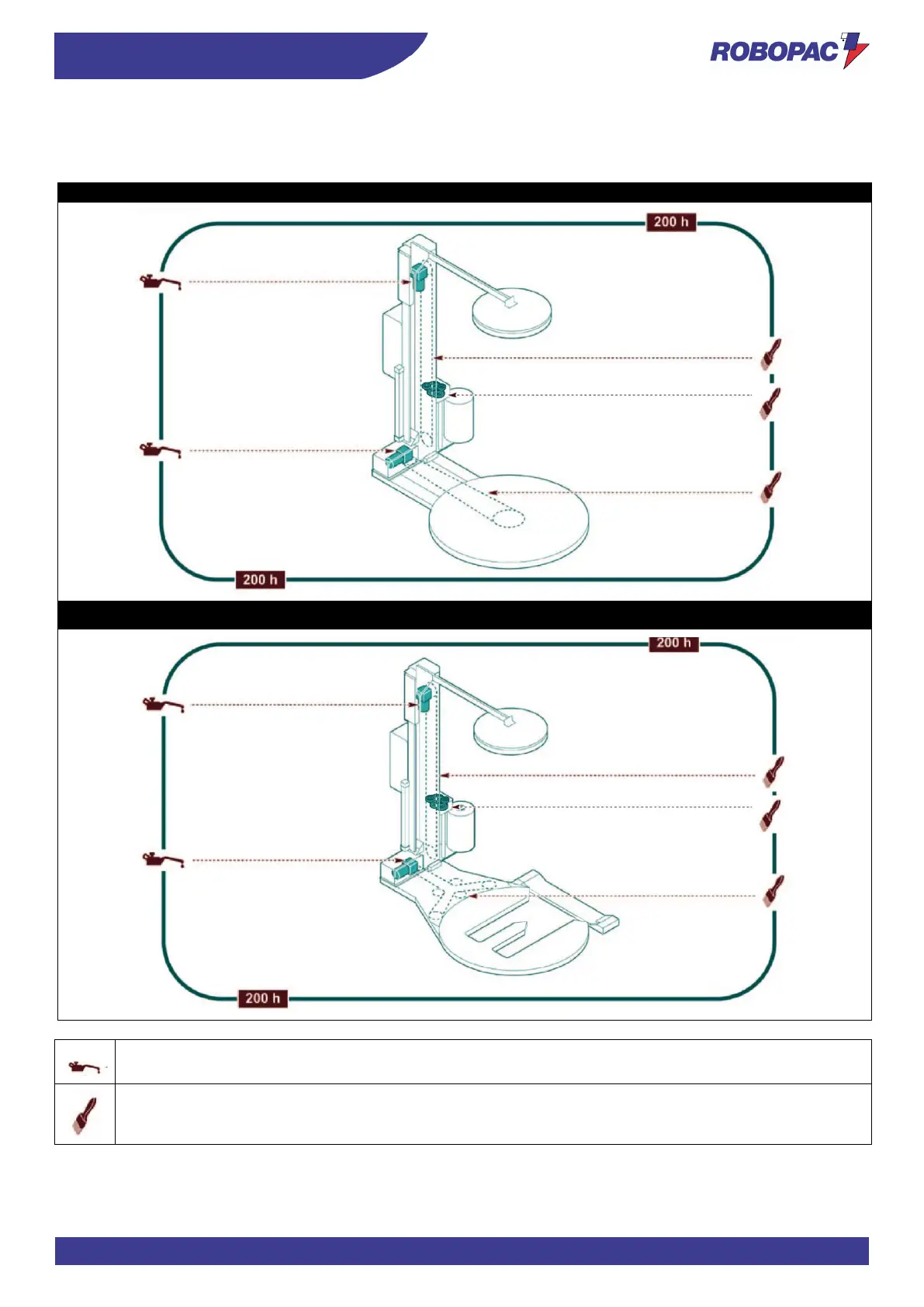 ROBOPAC

200 h

200 h

200 h

200 h