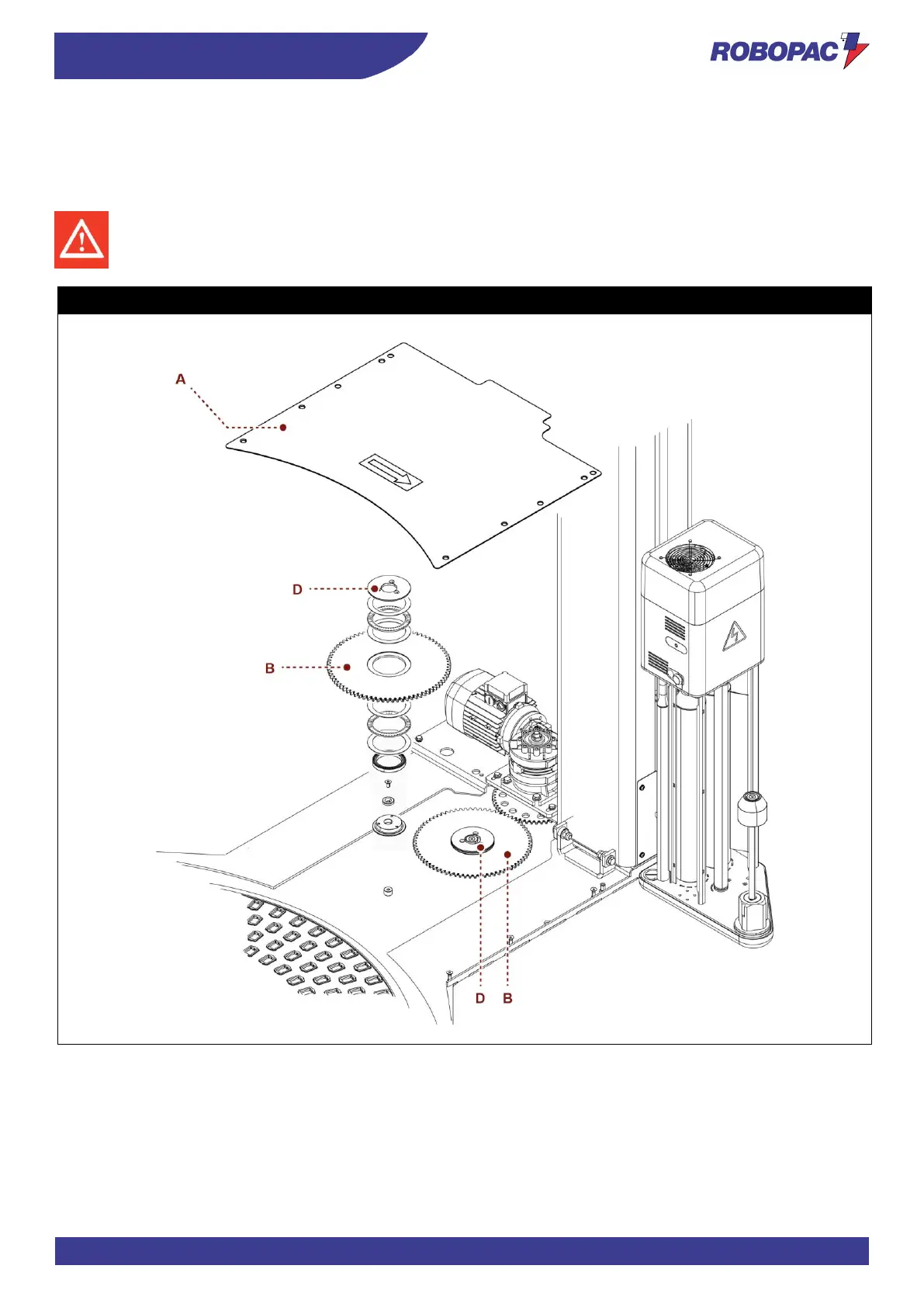 ROBOPAC

A

D

B

D B