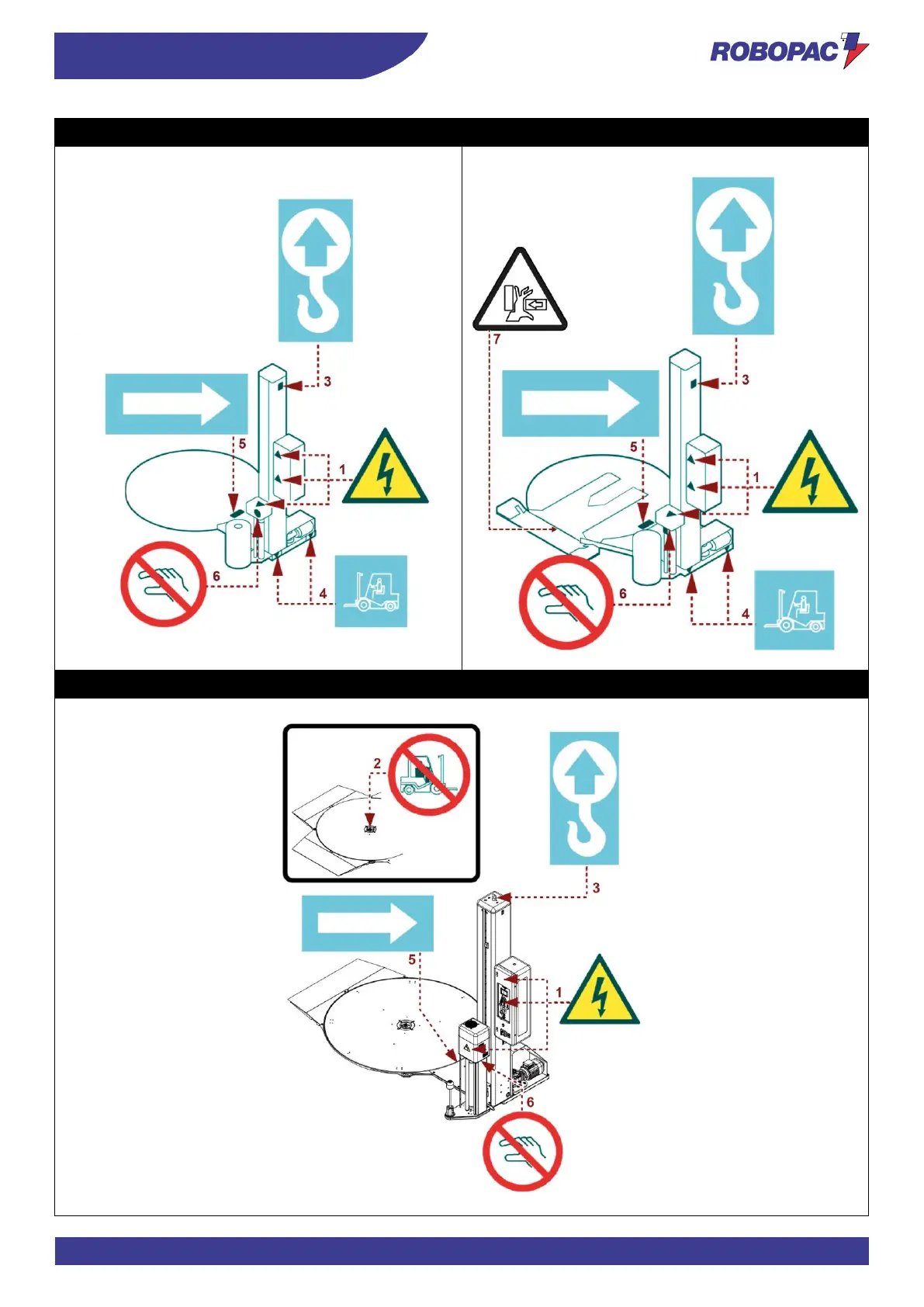 ROBOPAC

3
5
1
6
4

7
3
5
1
6
4

2
3
5
1
6