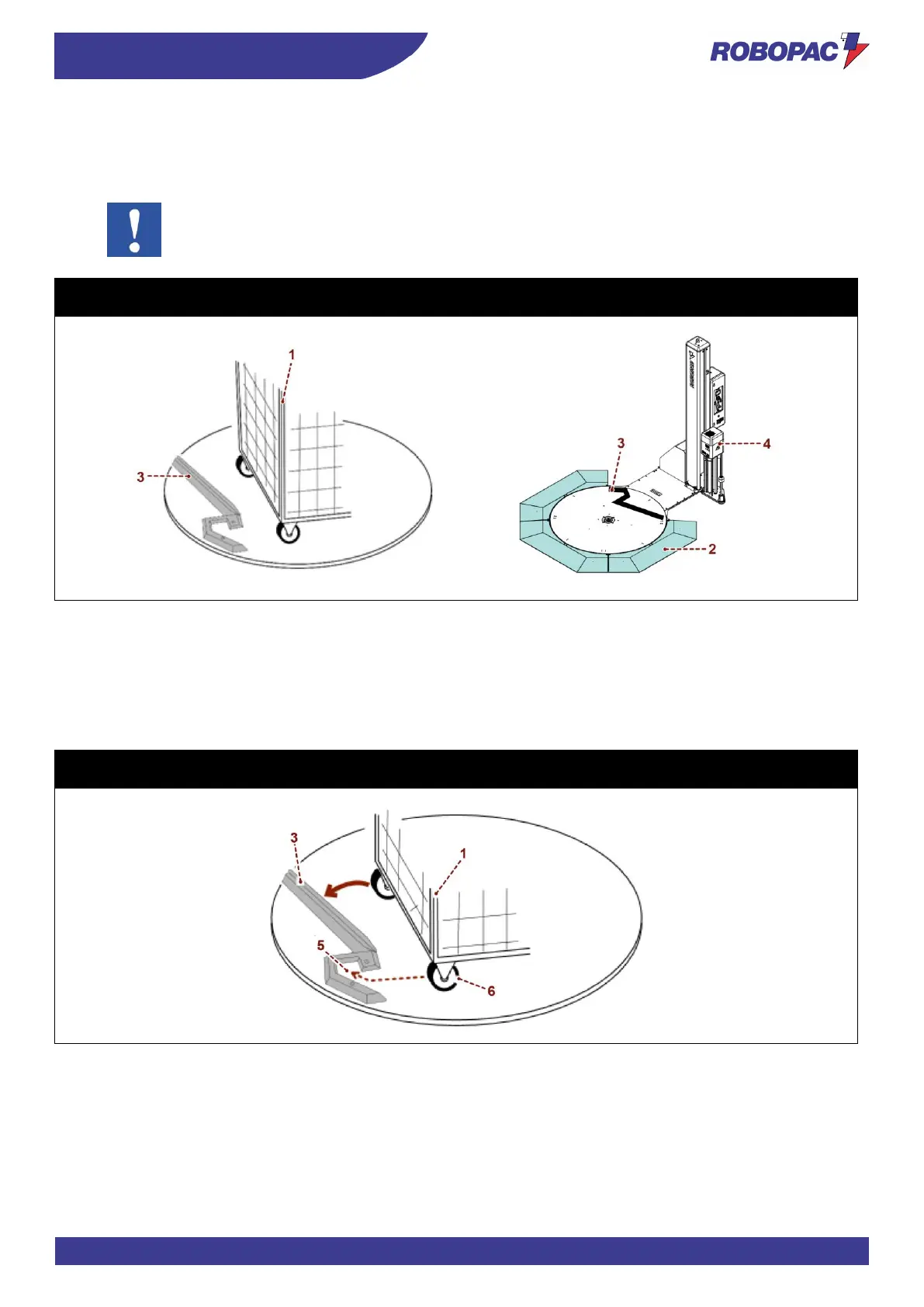 ROBOPAC

1

3

3

4

2

3

1

5

6