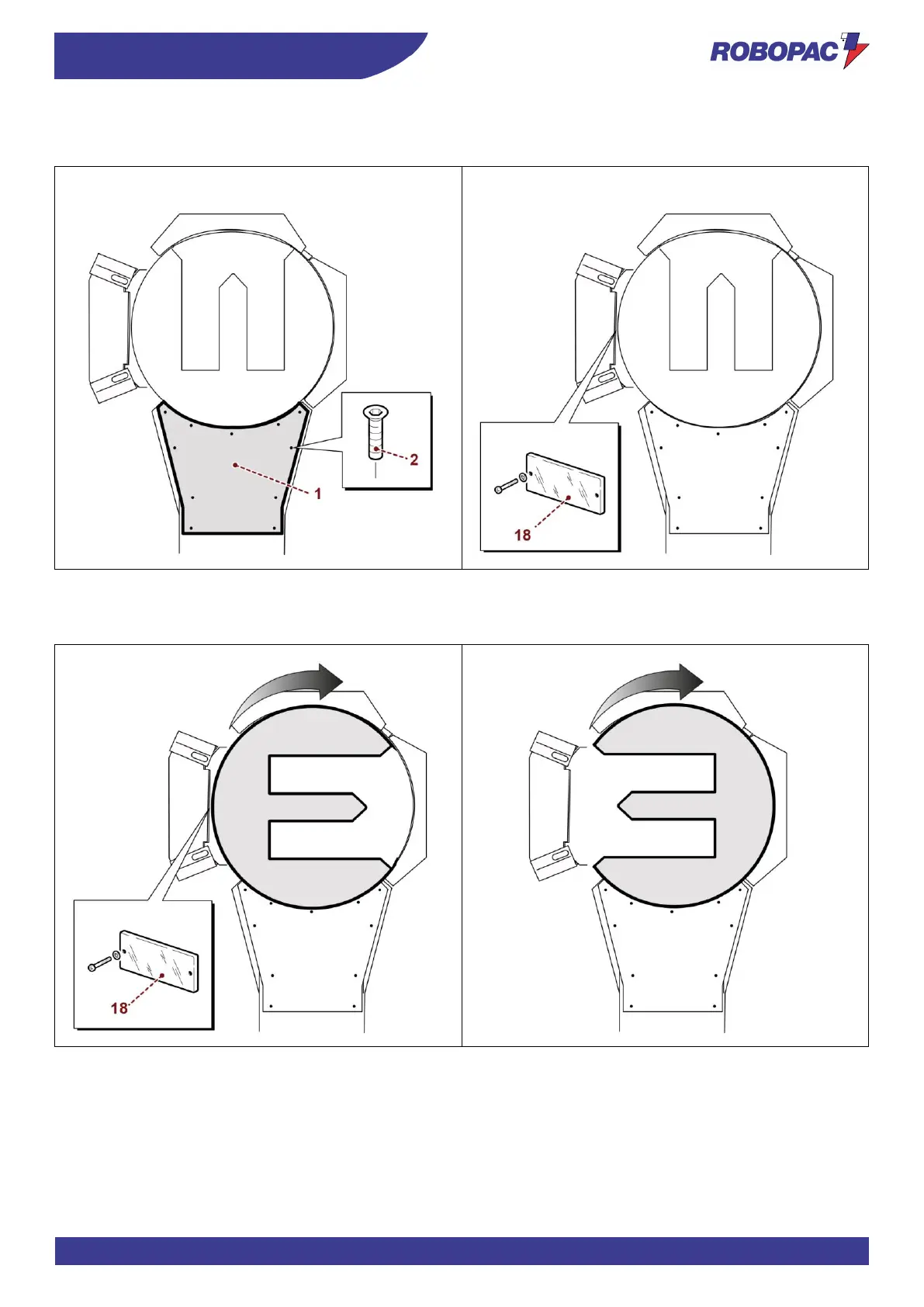 ROBOPAC

2

1

18

18