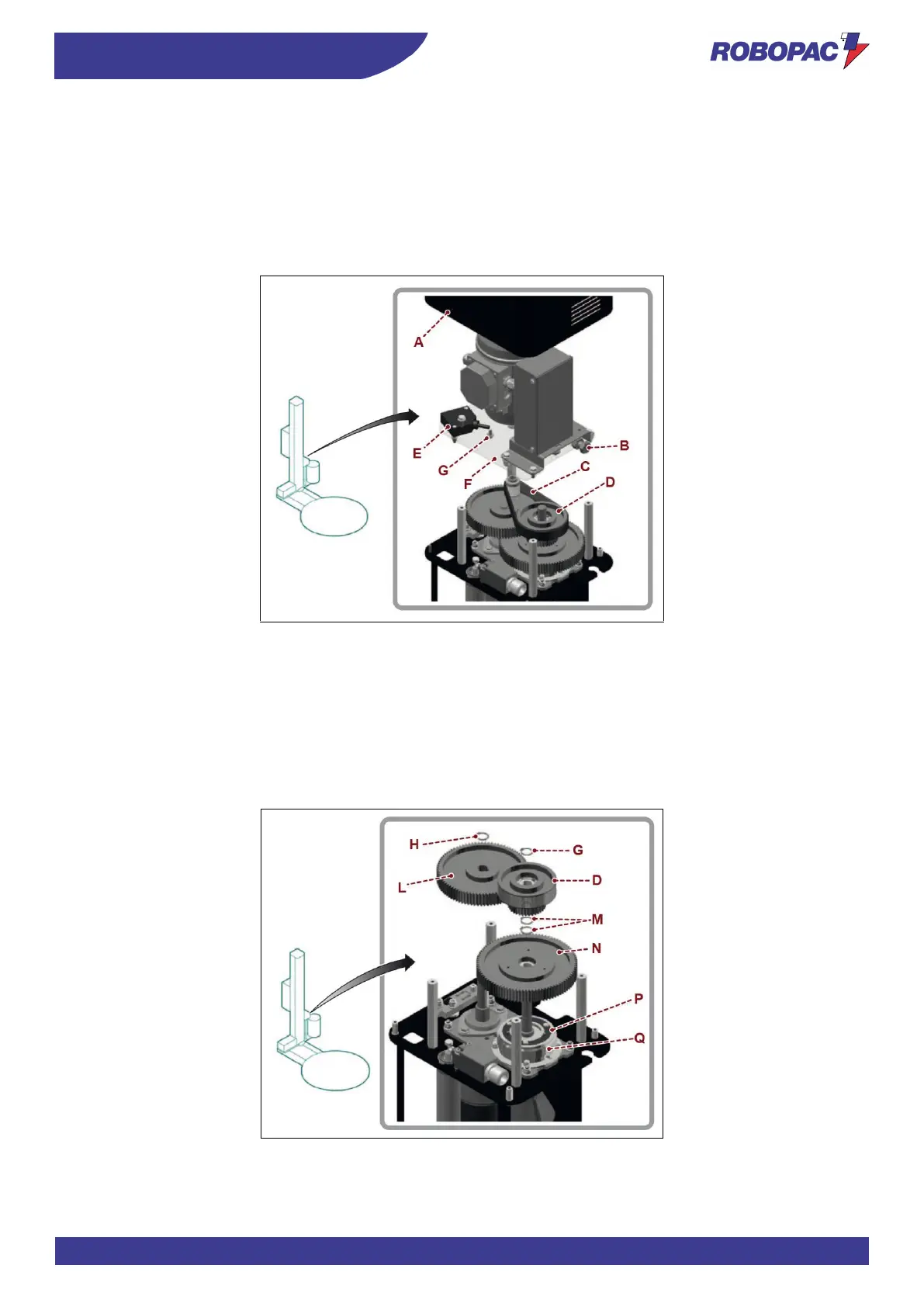 ROBOPAC

A
E
G
F
B
C
D

H
G
L
D
M
N
P
Q