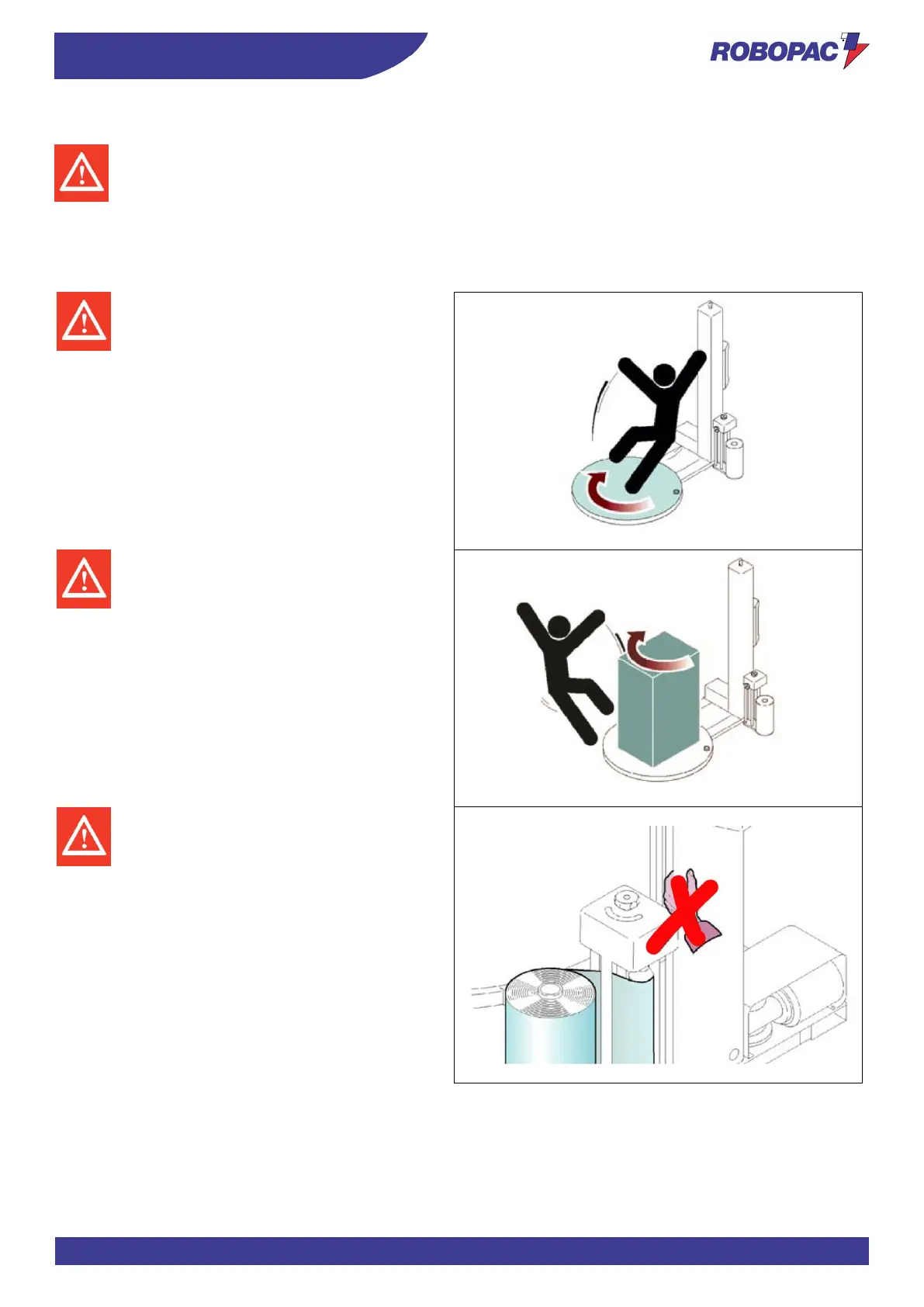 ROBOPAC