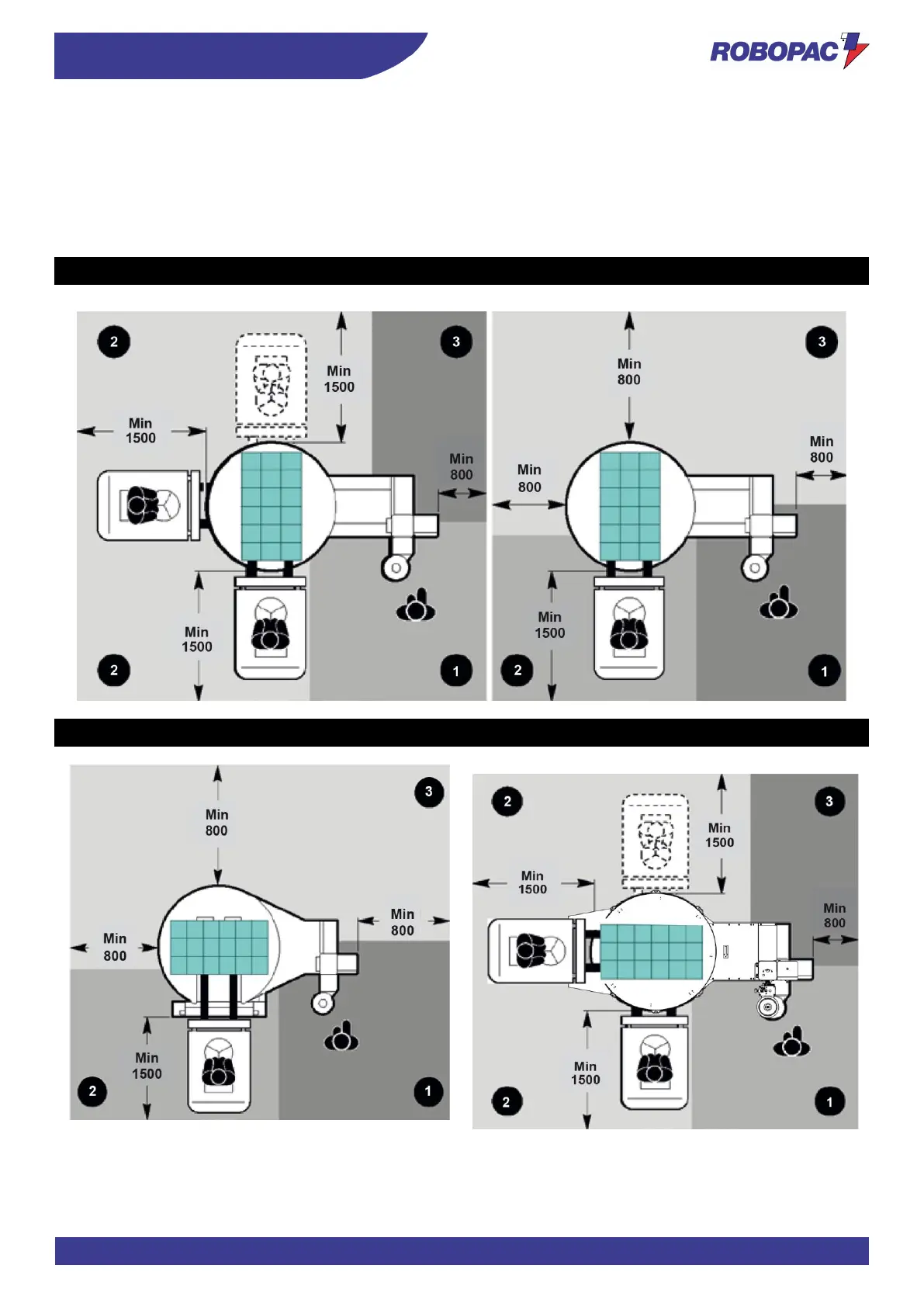 ROBOPAC

2
3
Min 1500
Min 1500
Min 800
Min 1500
2
1

3
Min 800
Min 800
Min 800
Min 1500
2
1

3
Min 800
Min 800
Min 800
Min 1500
2
1

2
3
Min 1500
Min 1500
Min 800
Min 1500
2
1