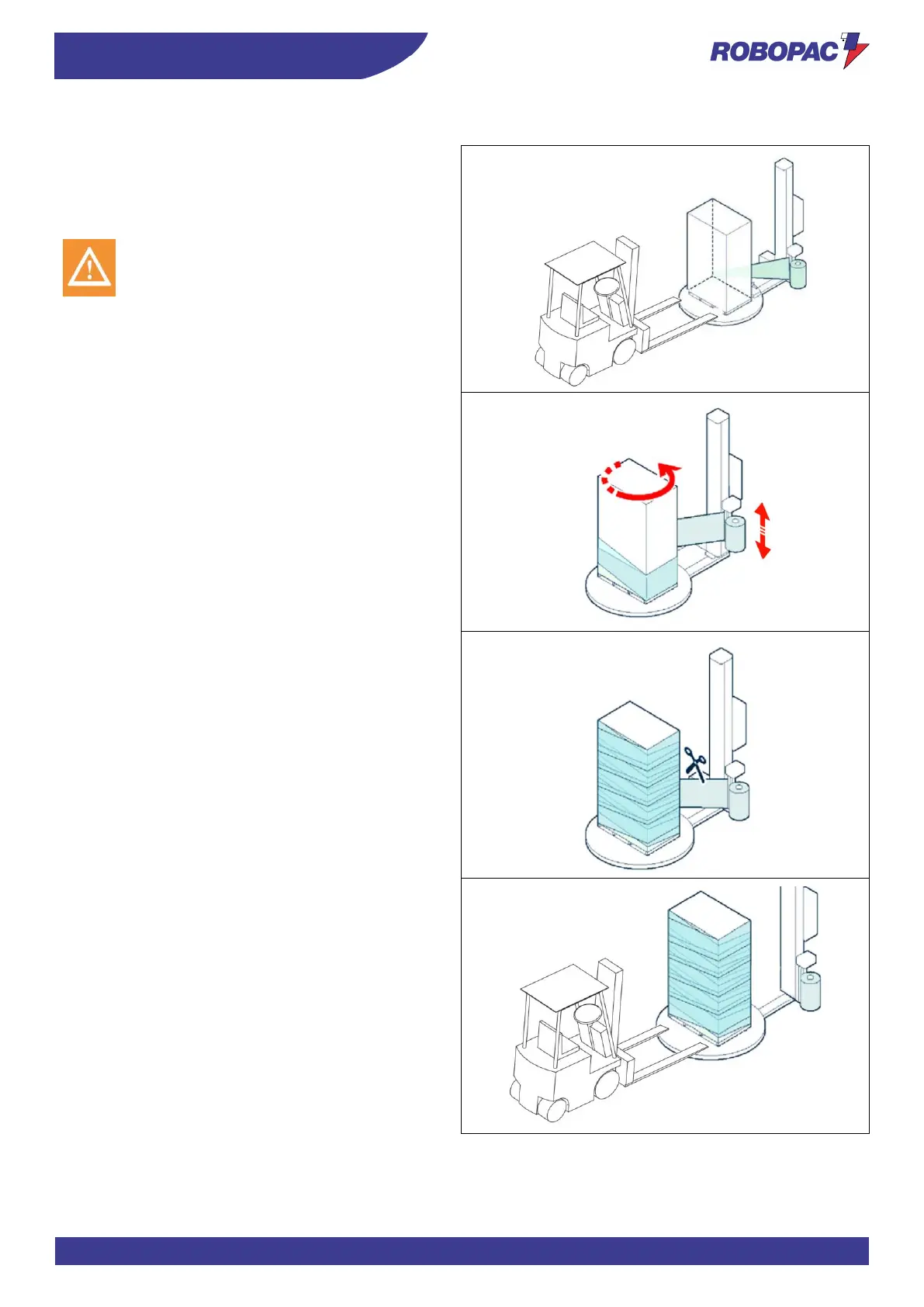 ROBOPAC