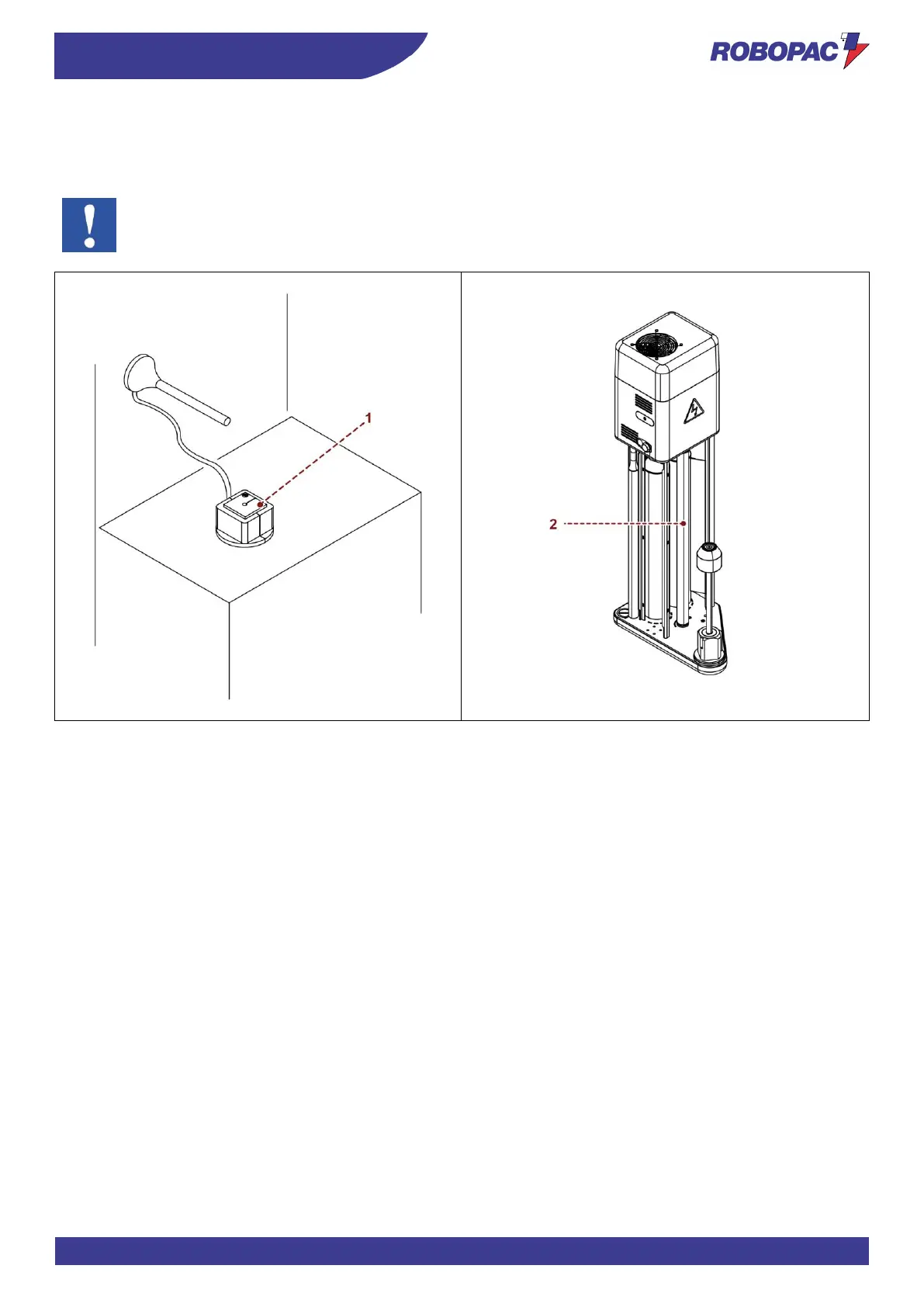 ROBOPAC

1

2