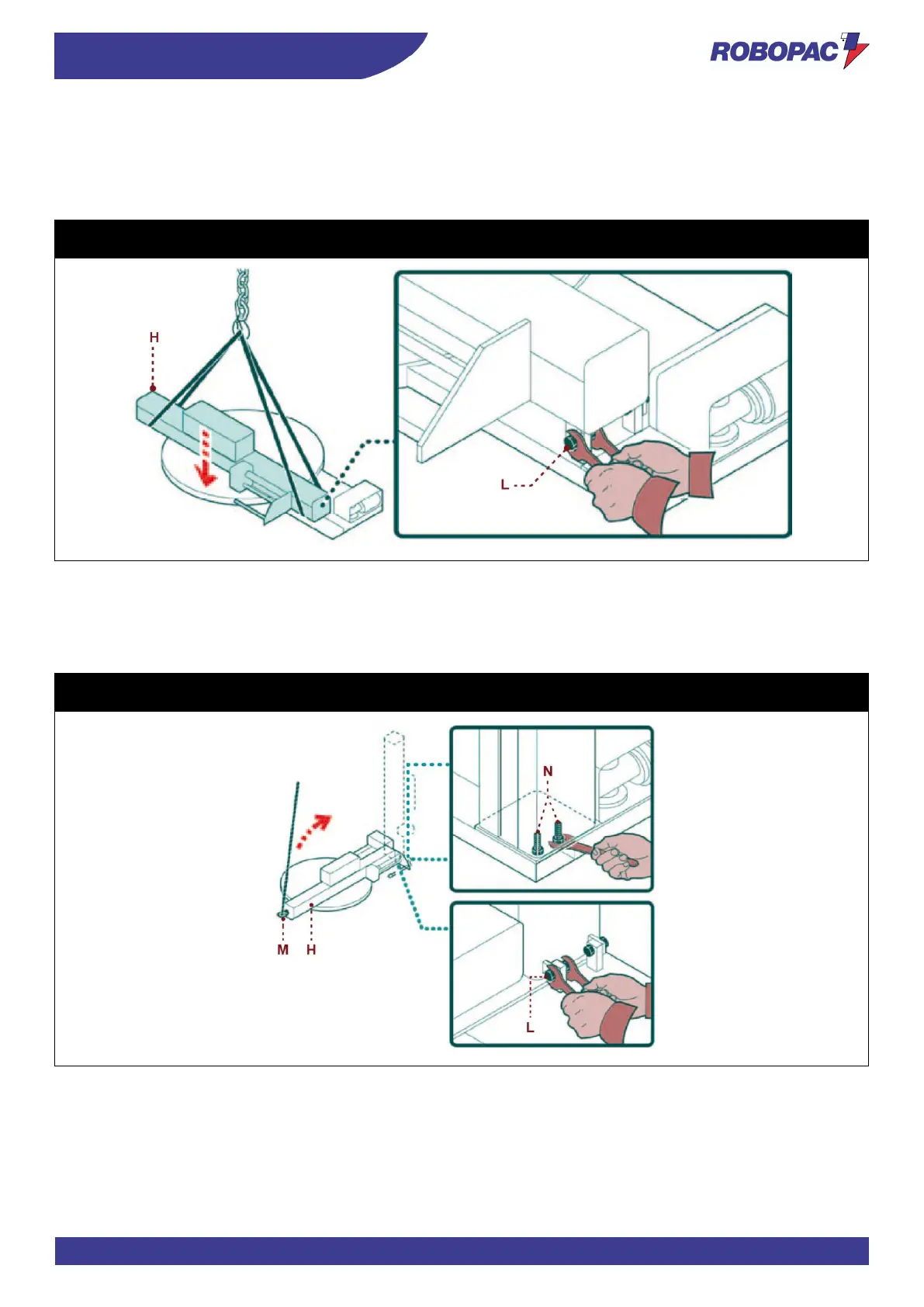 ROBOPAC

H

L

N

M H

L