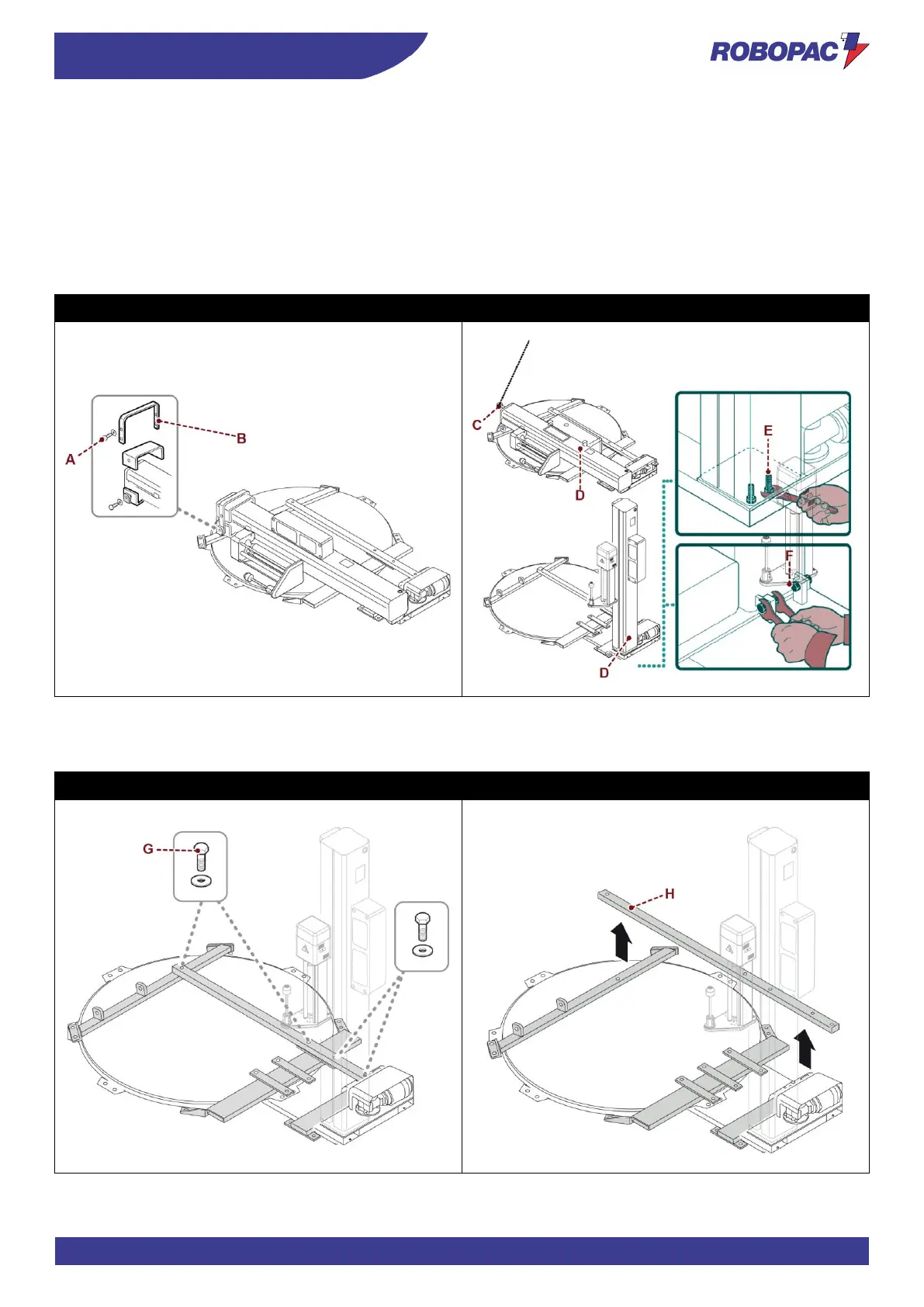 ROBOPAC

A

B

C

D

E

F

D

G

H