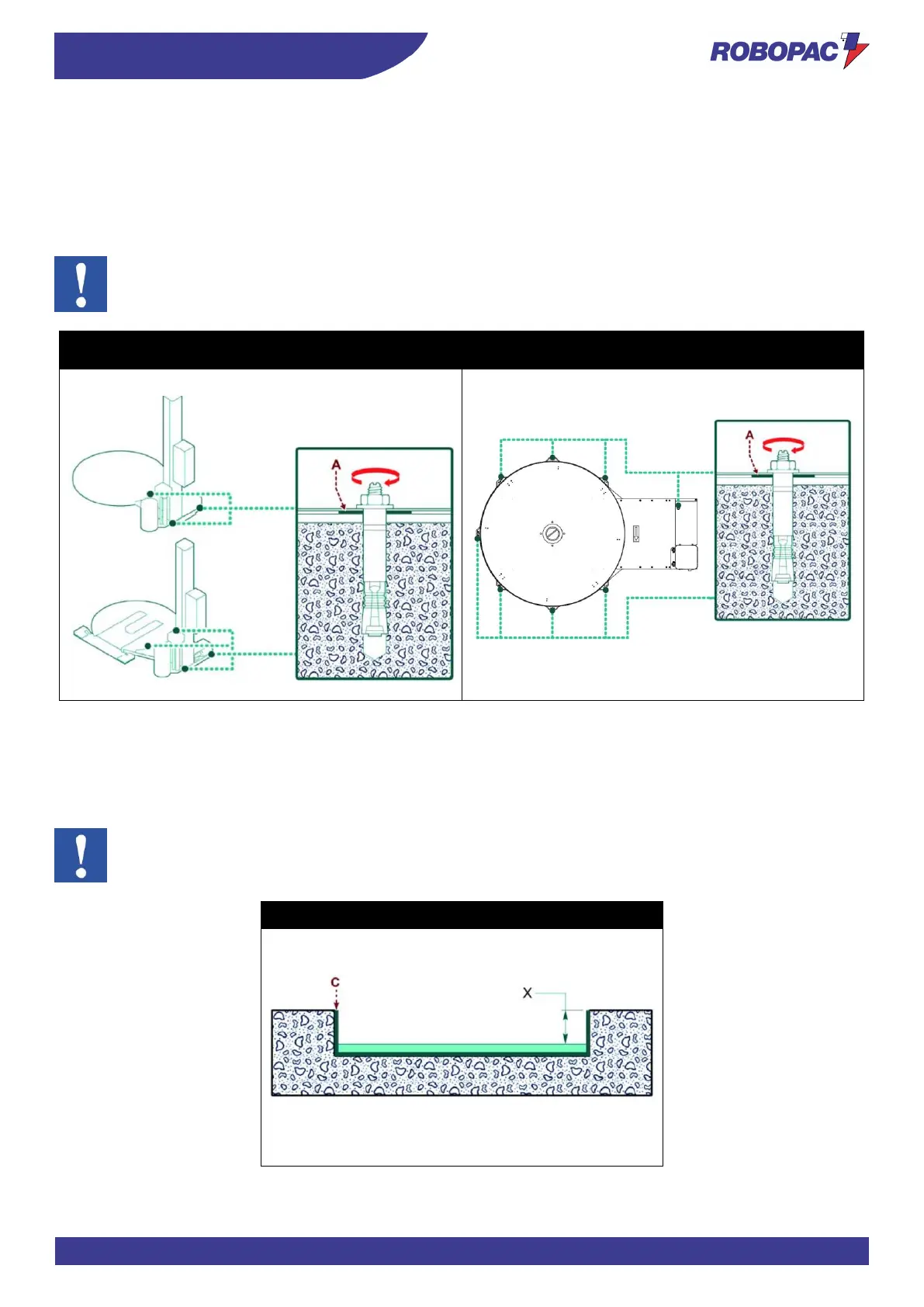 ROBOPAC

A

A

C

X