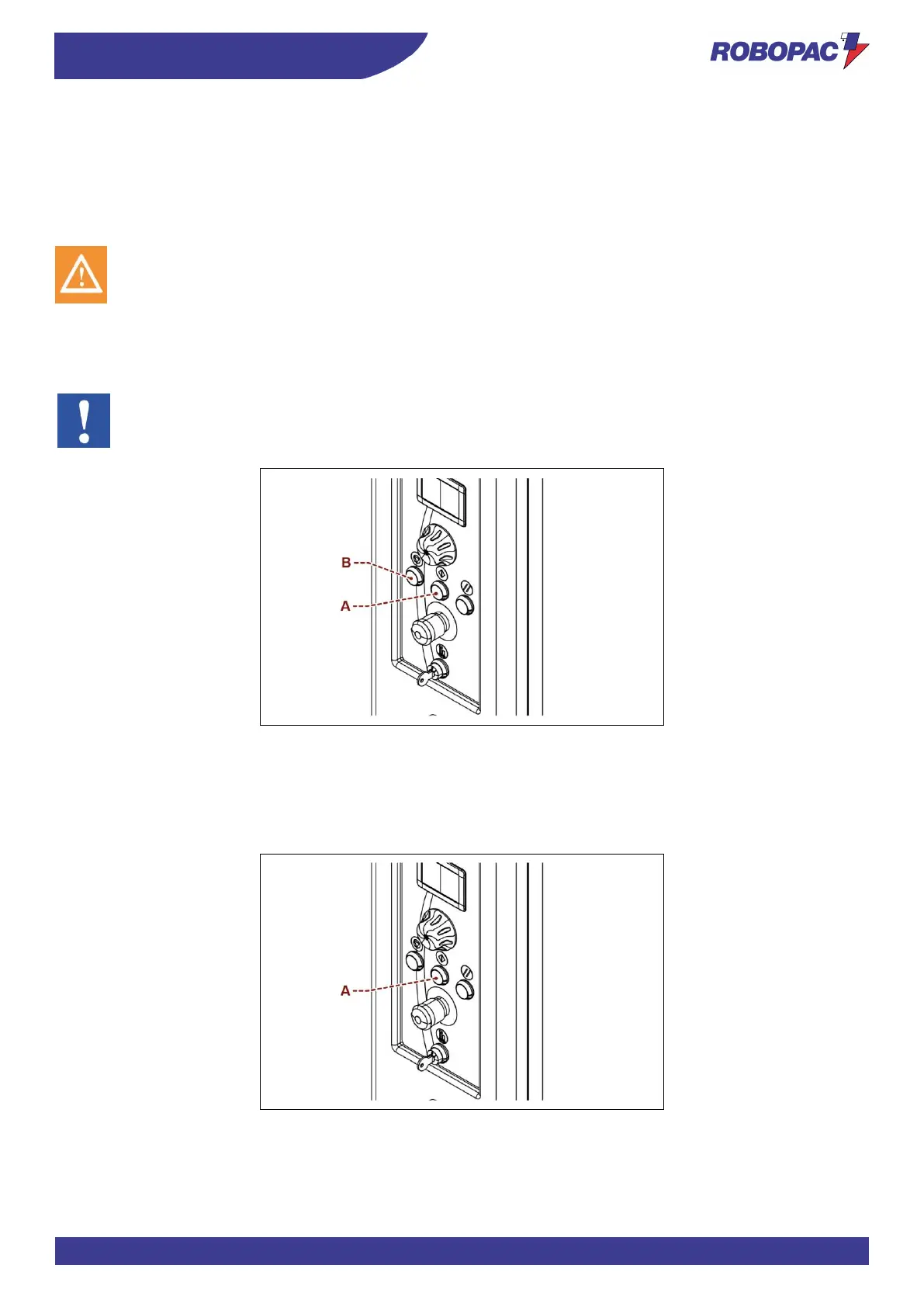 ROBOPAC

B

A

A