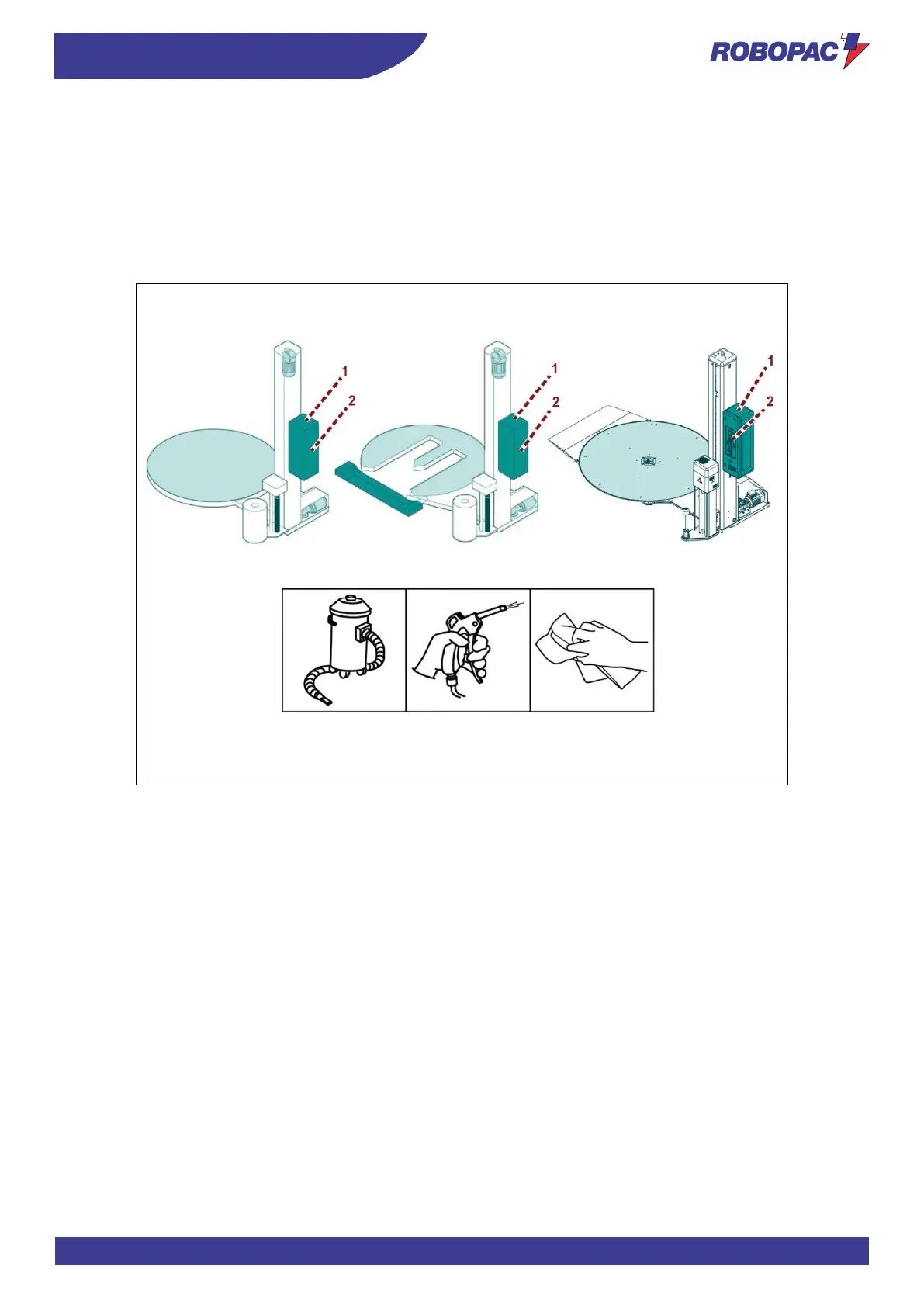 ROBOPAC

1
2
1
2
1
2