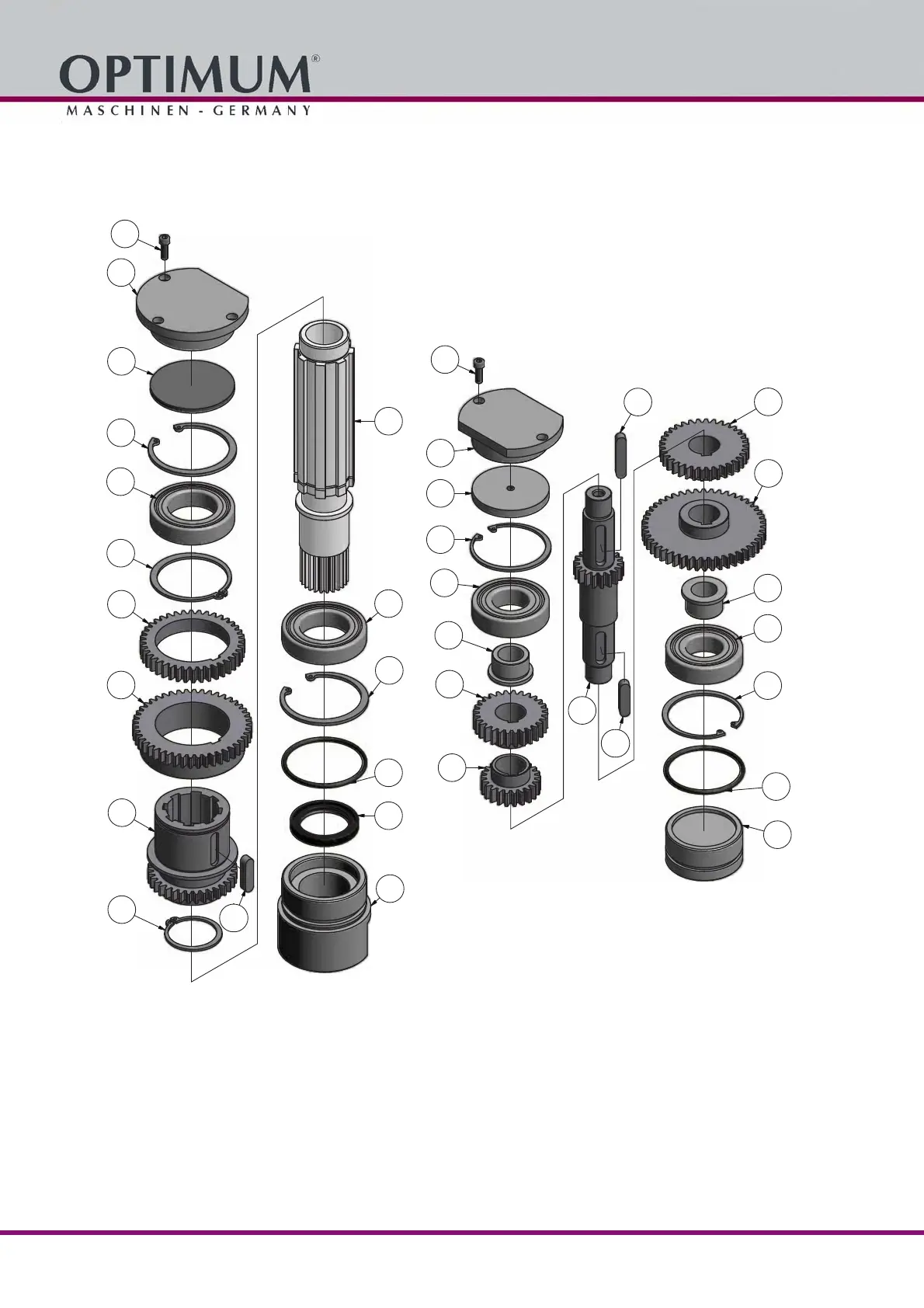 OPTIMUM®
MASCHINEN - GERMANY