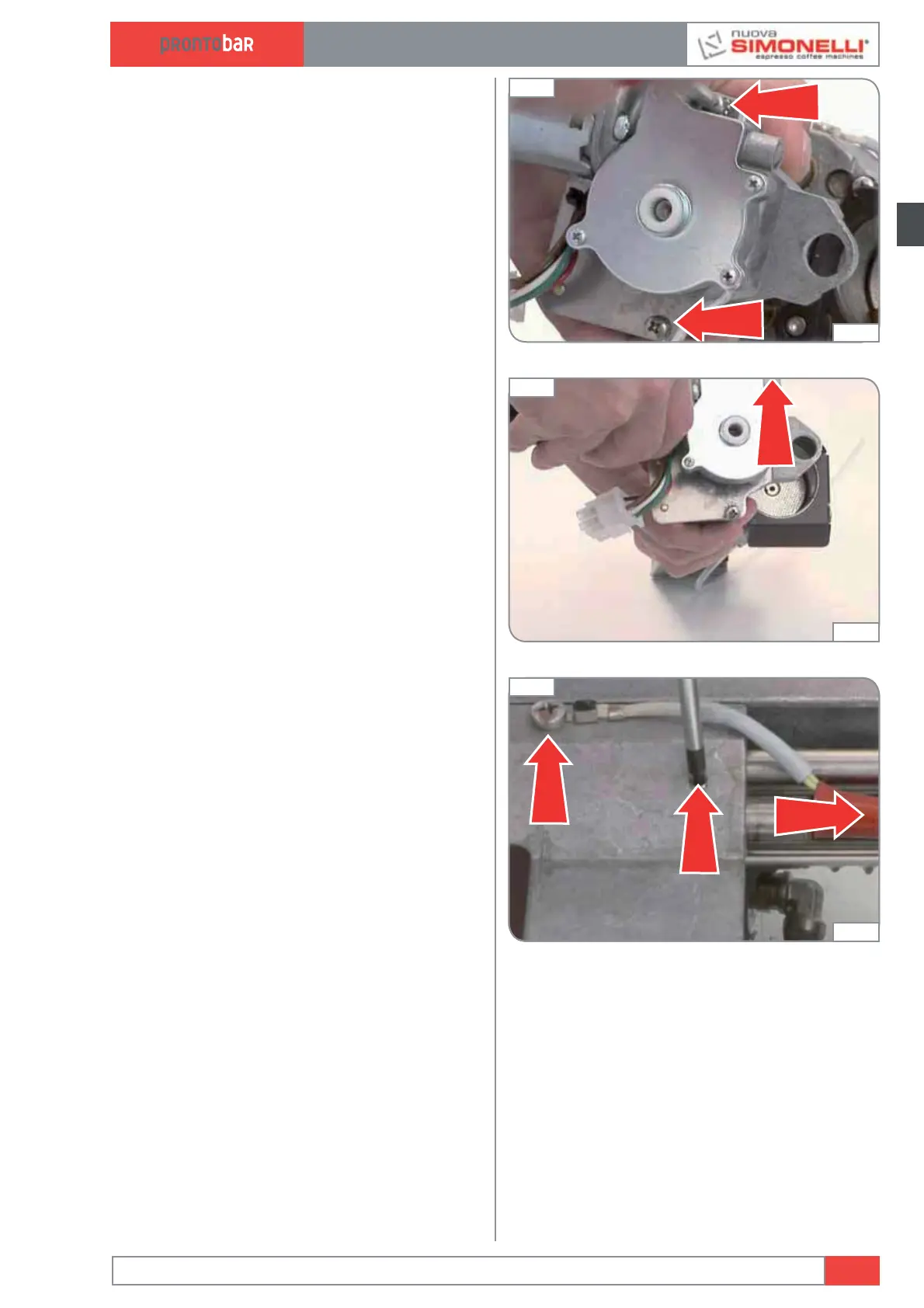 prontobar

nuova SIMONELLI espresso coffee machines