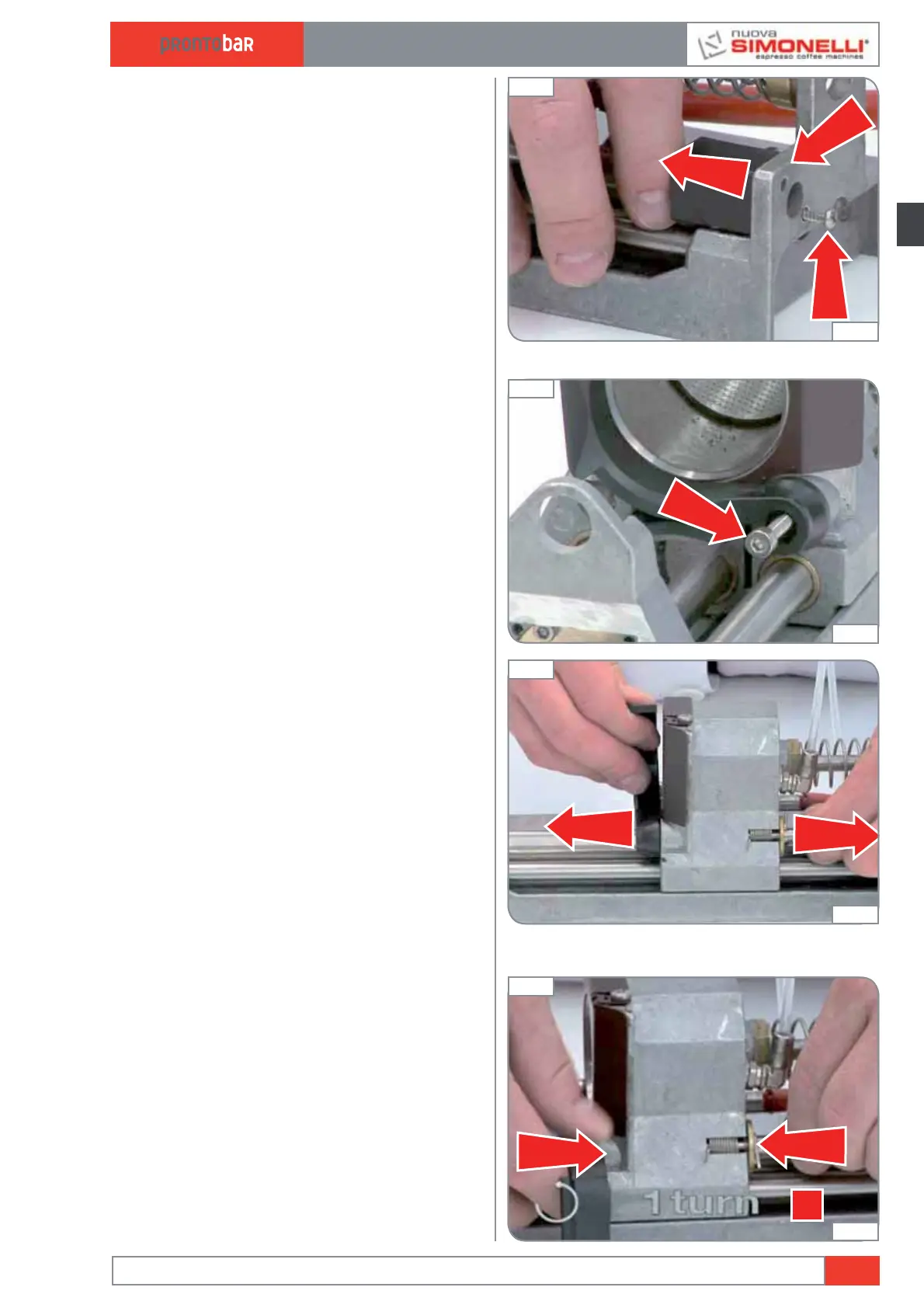 prontobar

nuova SIMONELLI espresso coffee machines

1 turn