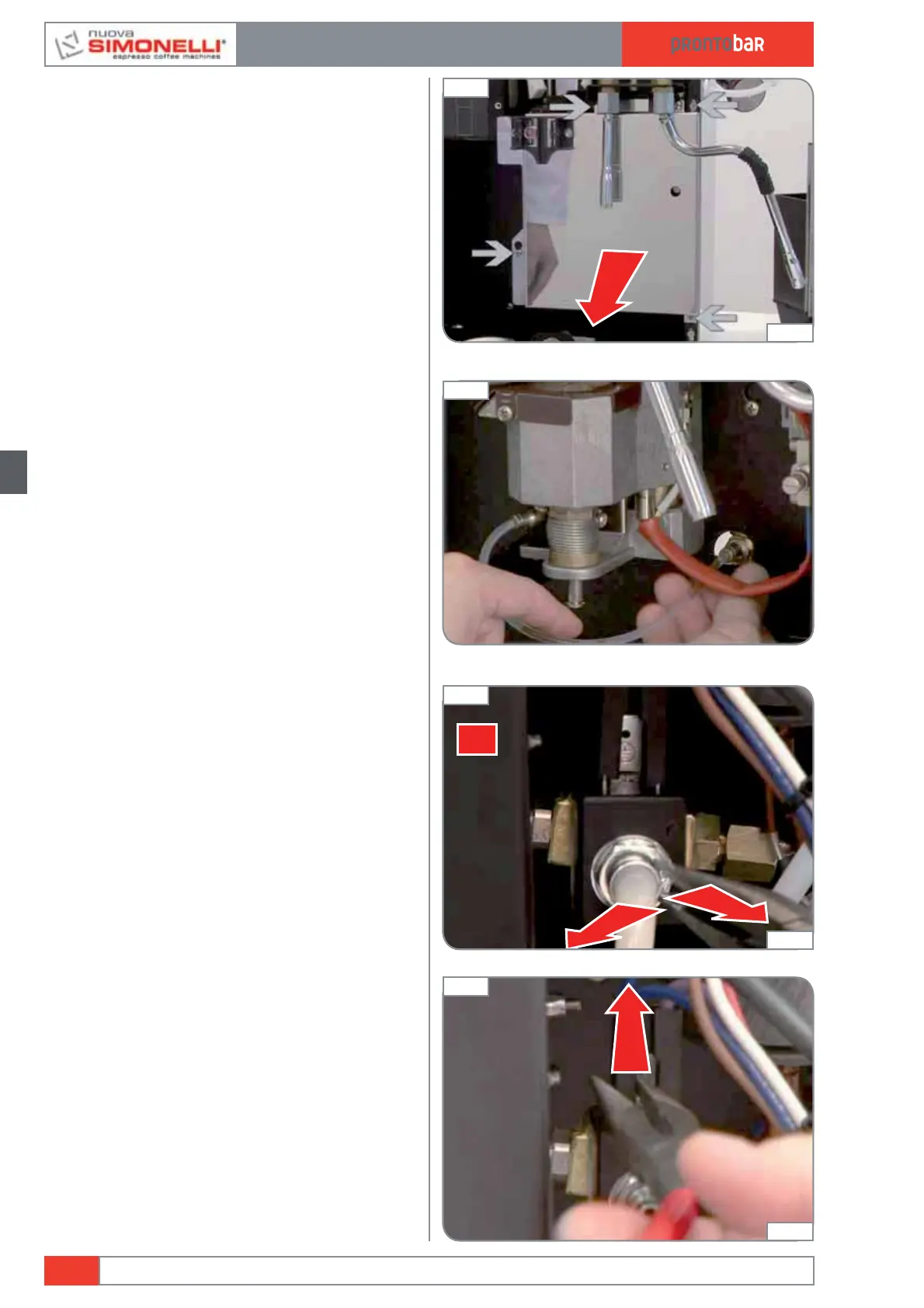 nuova SIMONELLI espresso coffee machines

prontobar