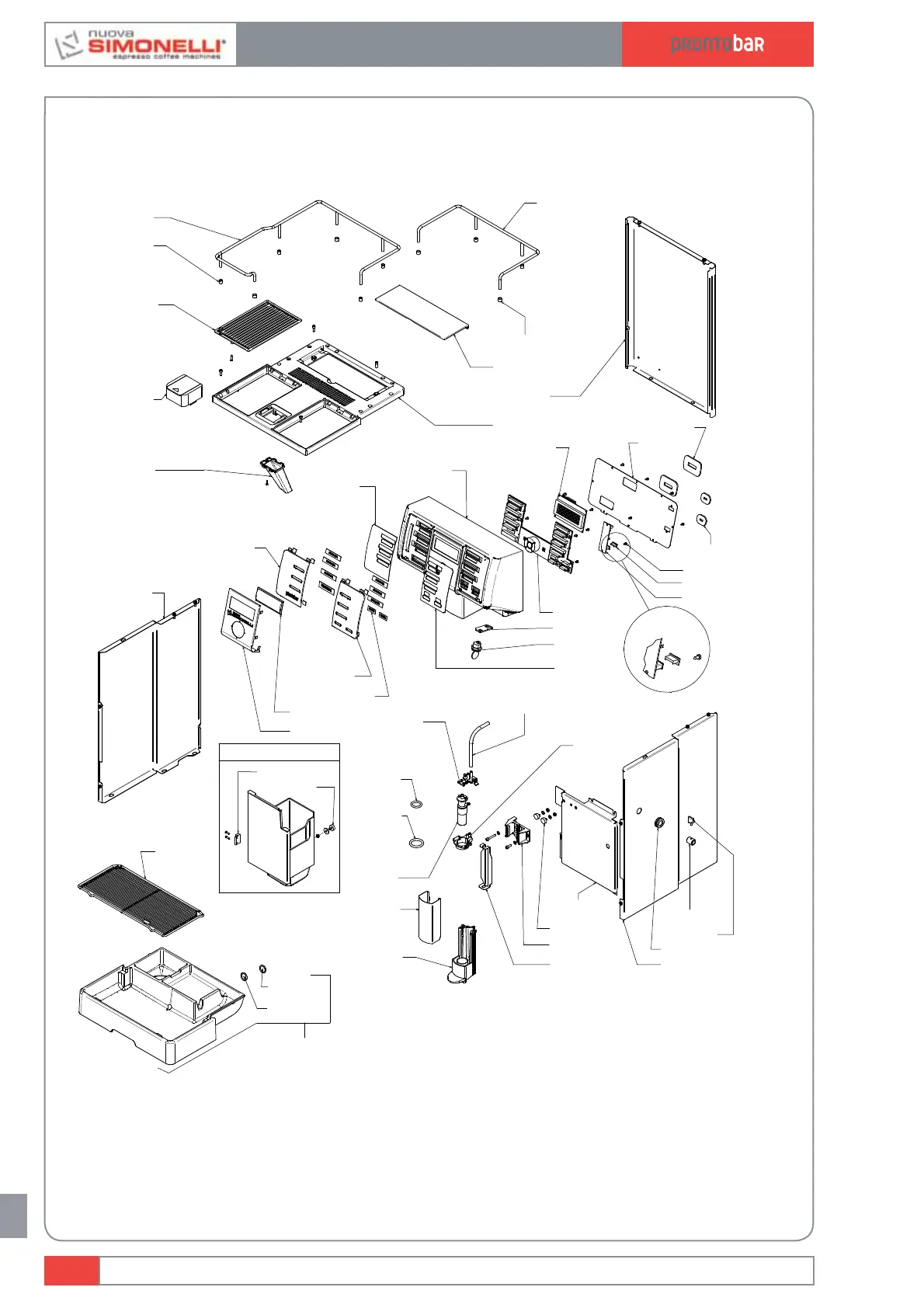 nuova SIMONELLI® espresso coffee machines

prontobar