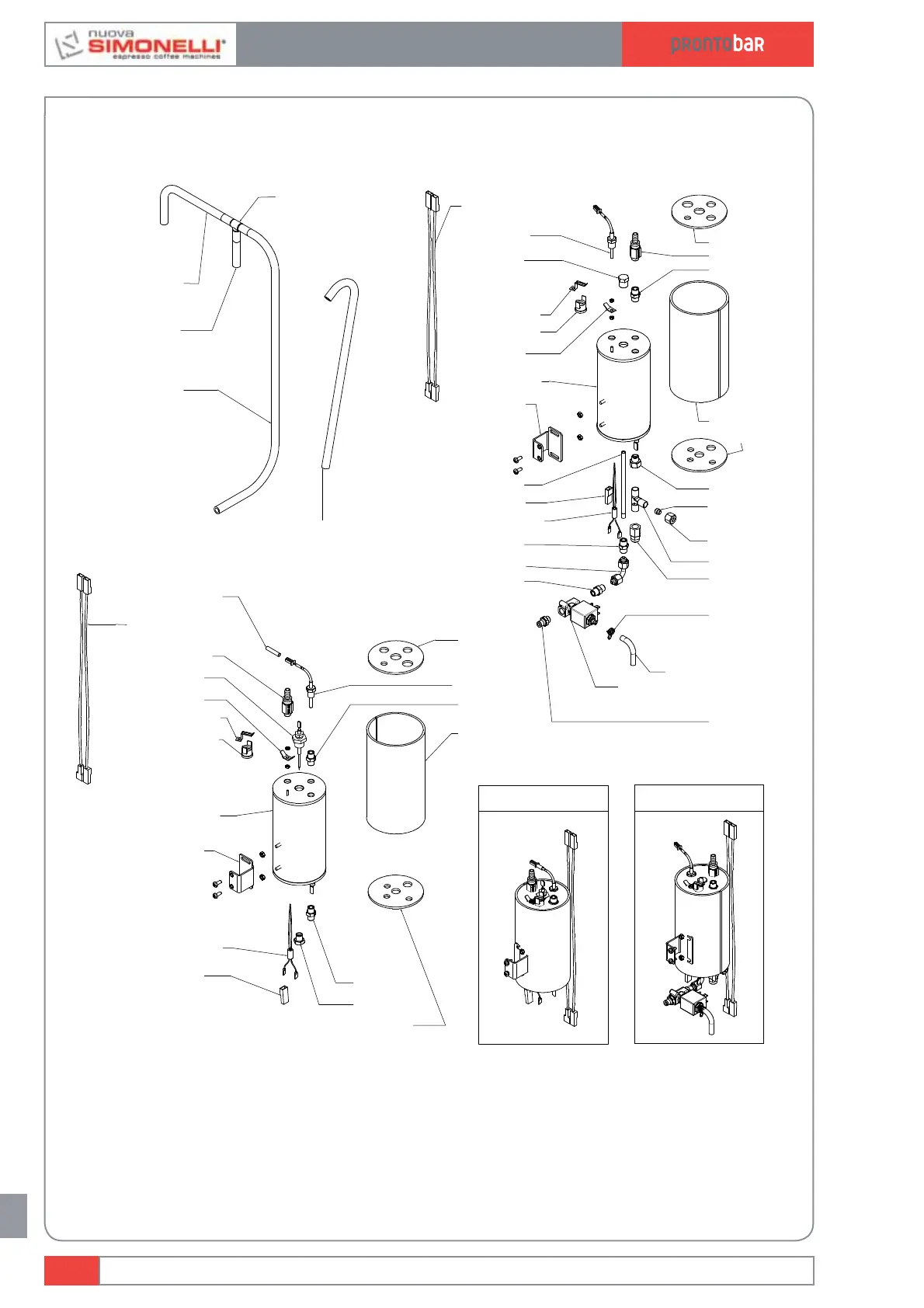 nuova SIMONELLI®
espresso coffee machines

prontobar