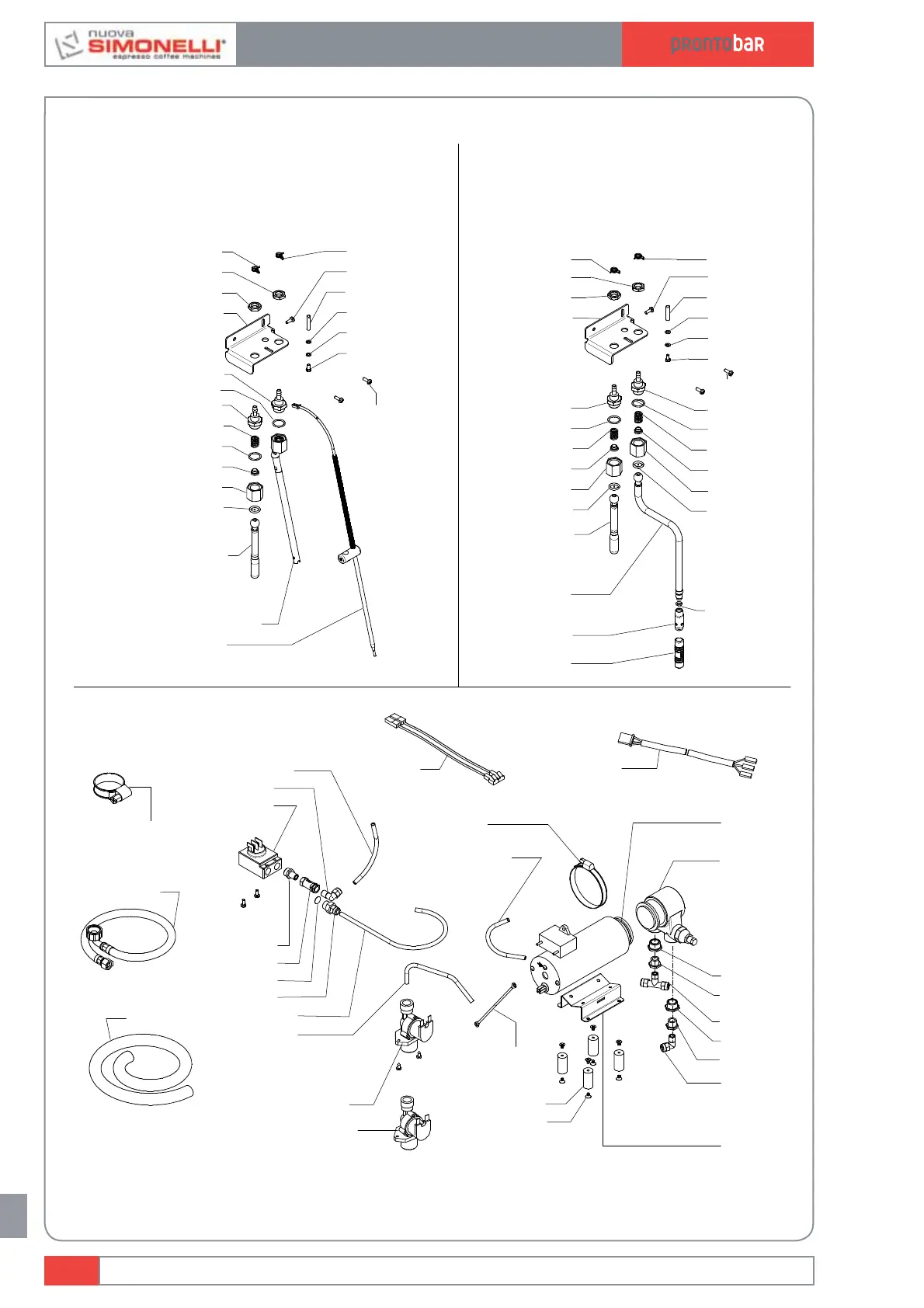 nuova SIMONELLI® espresso coffee machines

prontobar