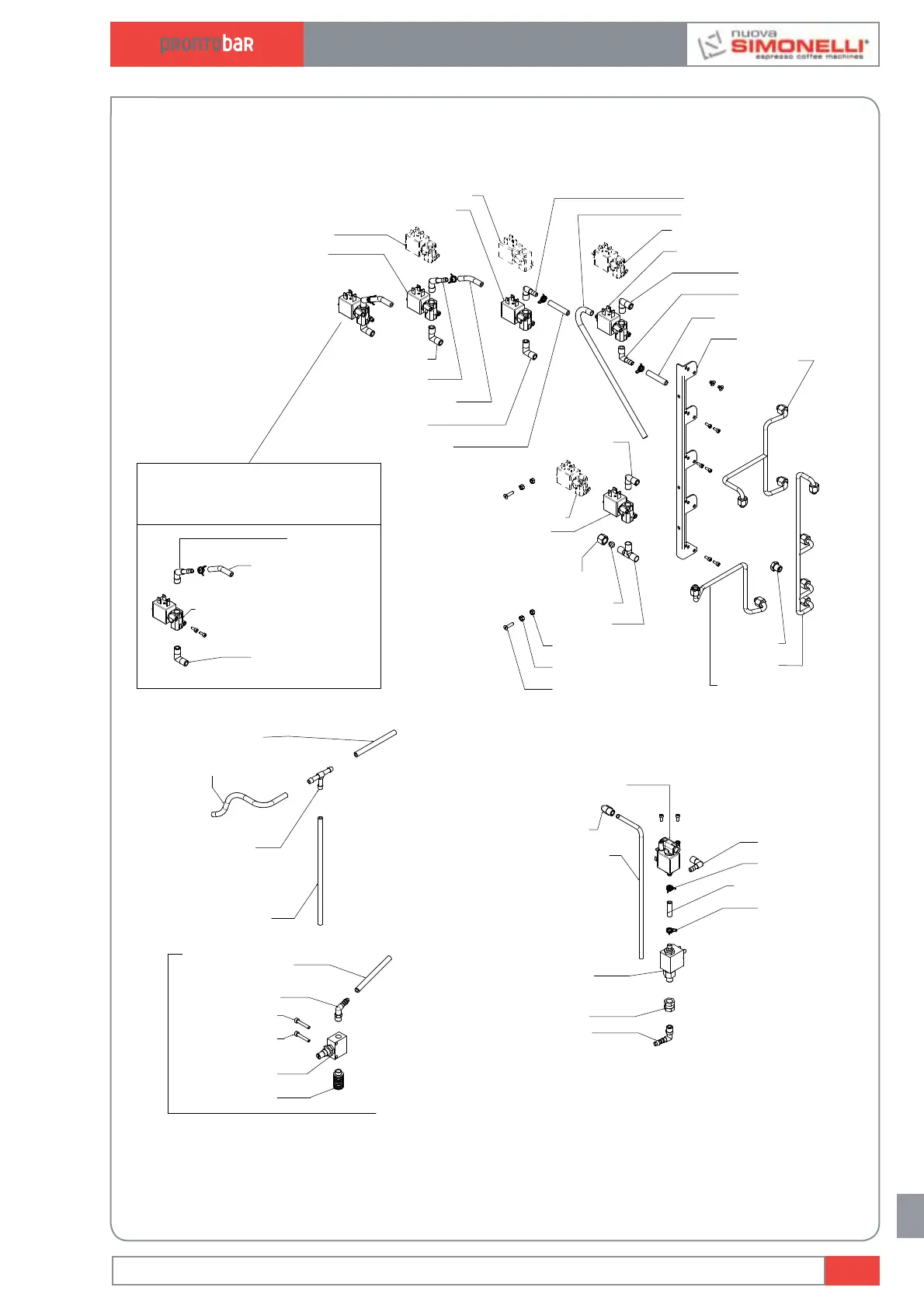 prontobar

nuova SIMONELLI espresso coffee machines