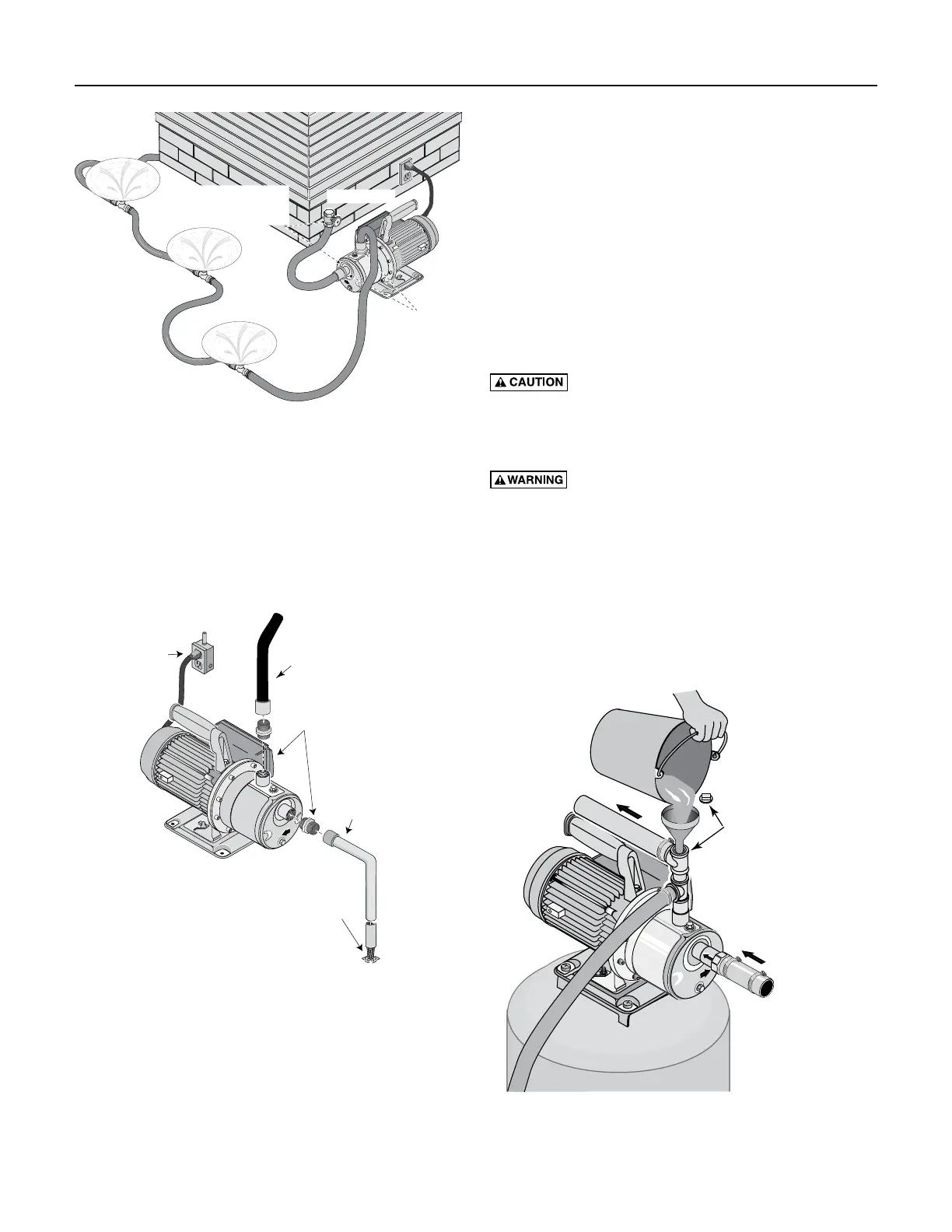 CAUTION

WARNING