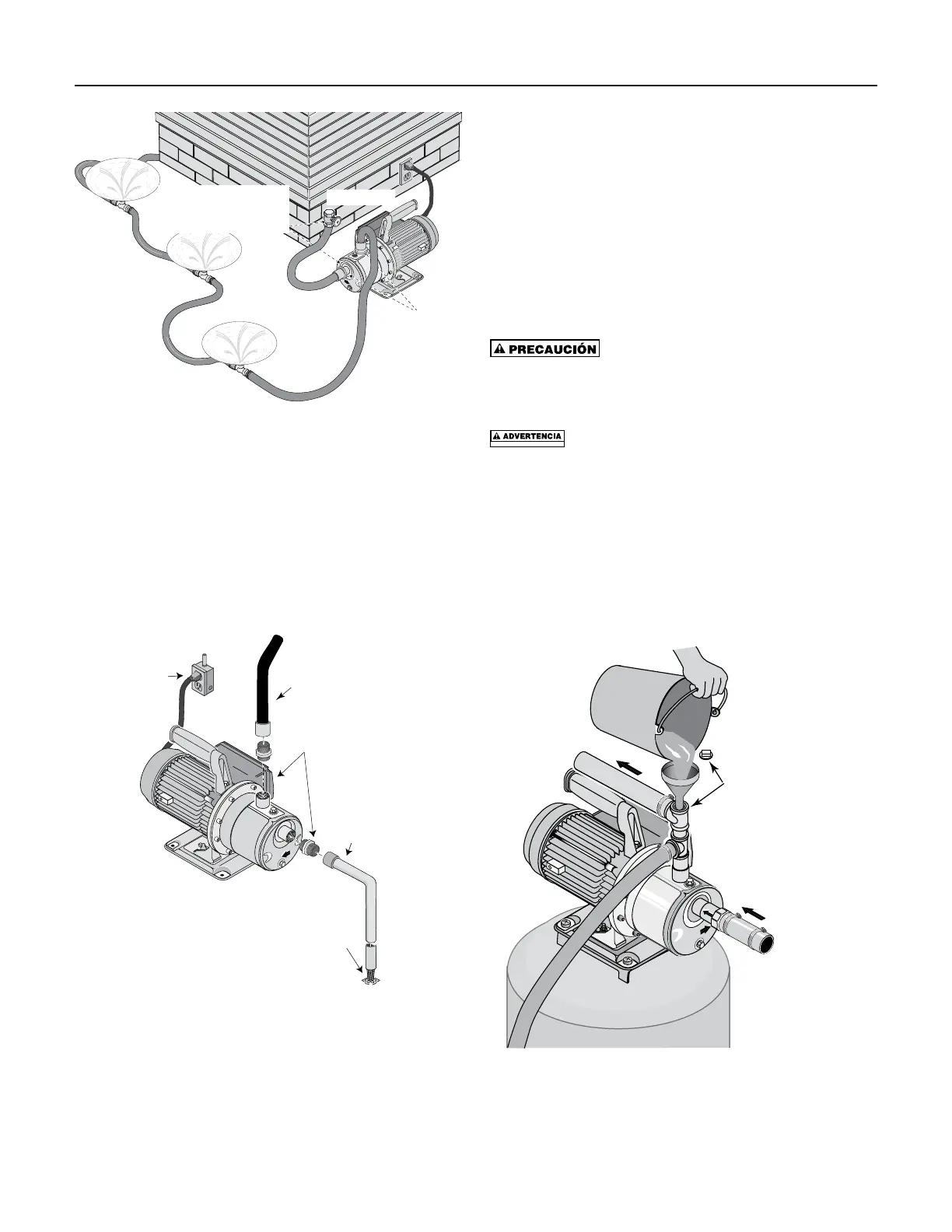 PRECAUCIÓN

ADVERTENCIA