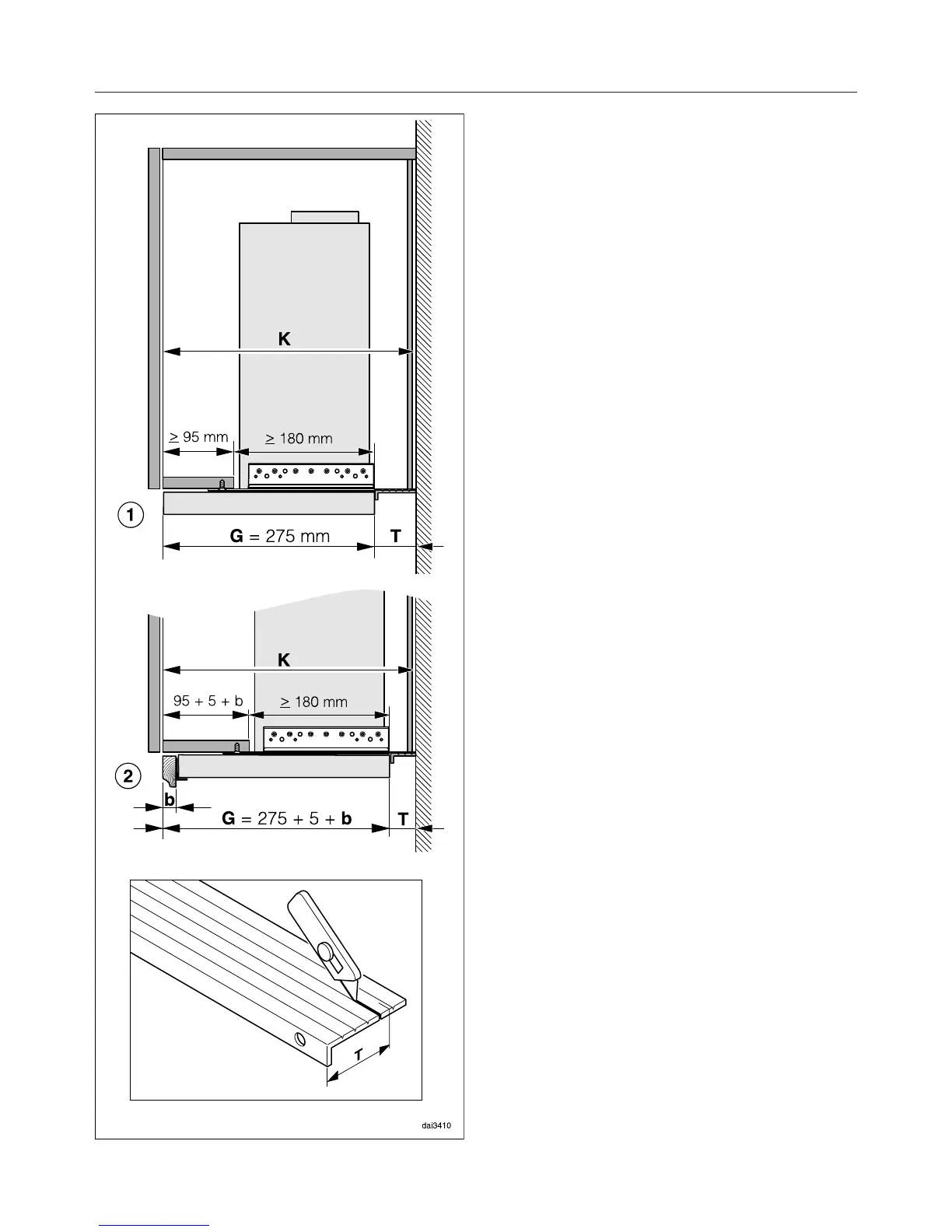 K

$\geq$ 95 mm

$\geq$ 180 mm

1

G = 275 mm

T

K

95 + 5 + b

$\geq$ 180 mm

2

b

G = 275 + 5 + b

T

T

dai3410