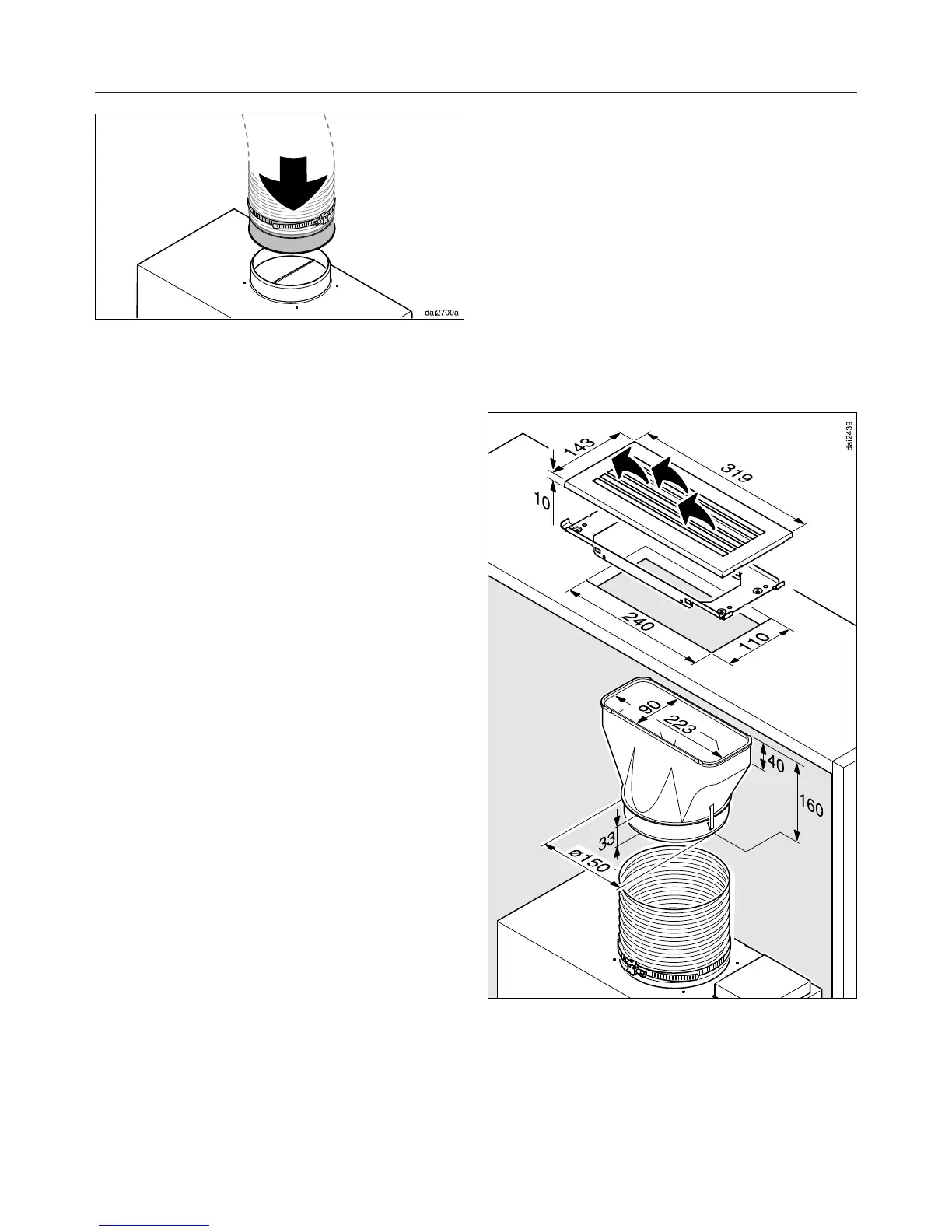 dai2700a

dai2439

143

319

10

240

110

90

223

40

160

33

ø150