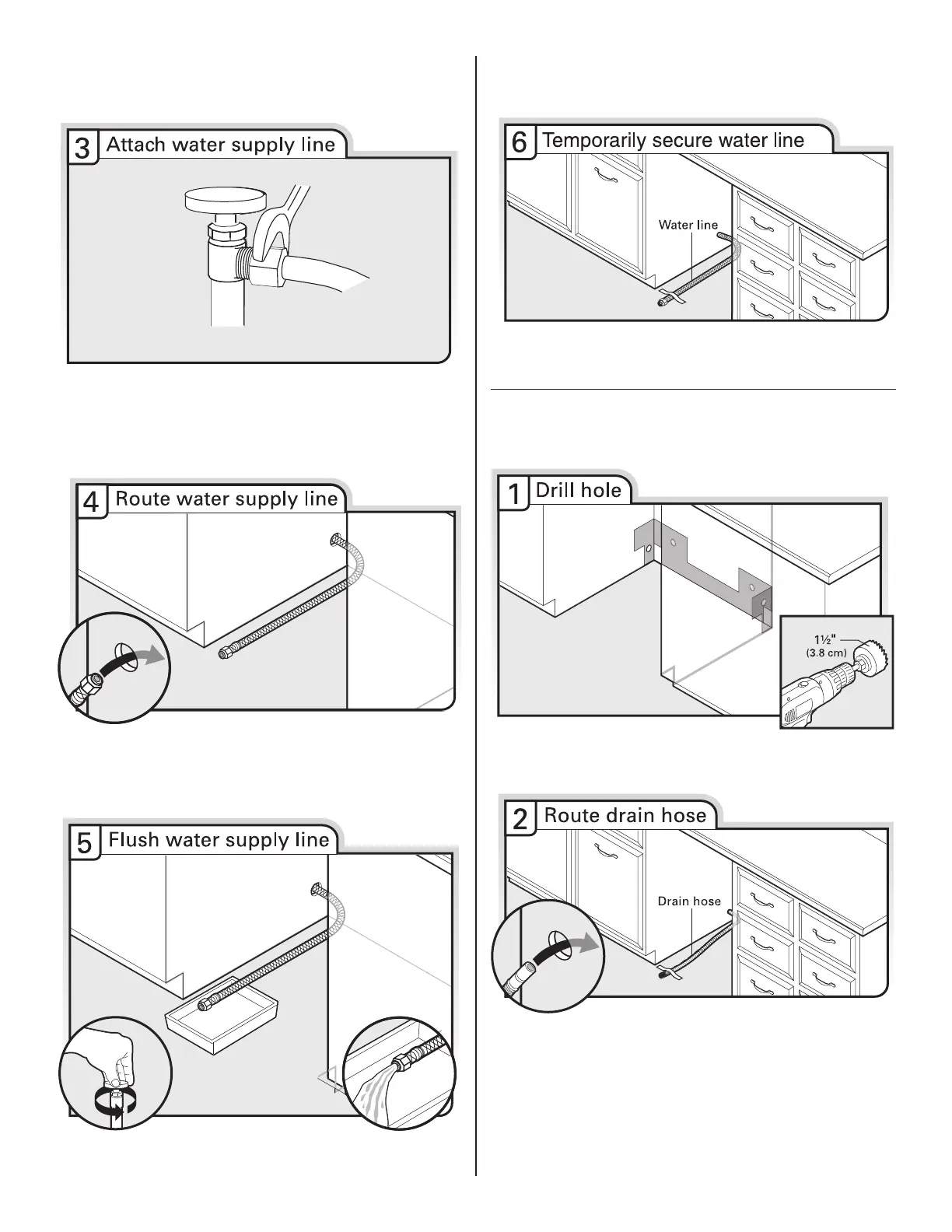 3 Attach water supply line

4 Route water supply line

5 Flush water supply line

6 Temporarily secure water line

Water line

1 Drill hole

1½" (3.8 cm)

2 Route drain hose

Drain hose