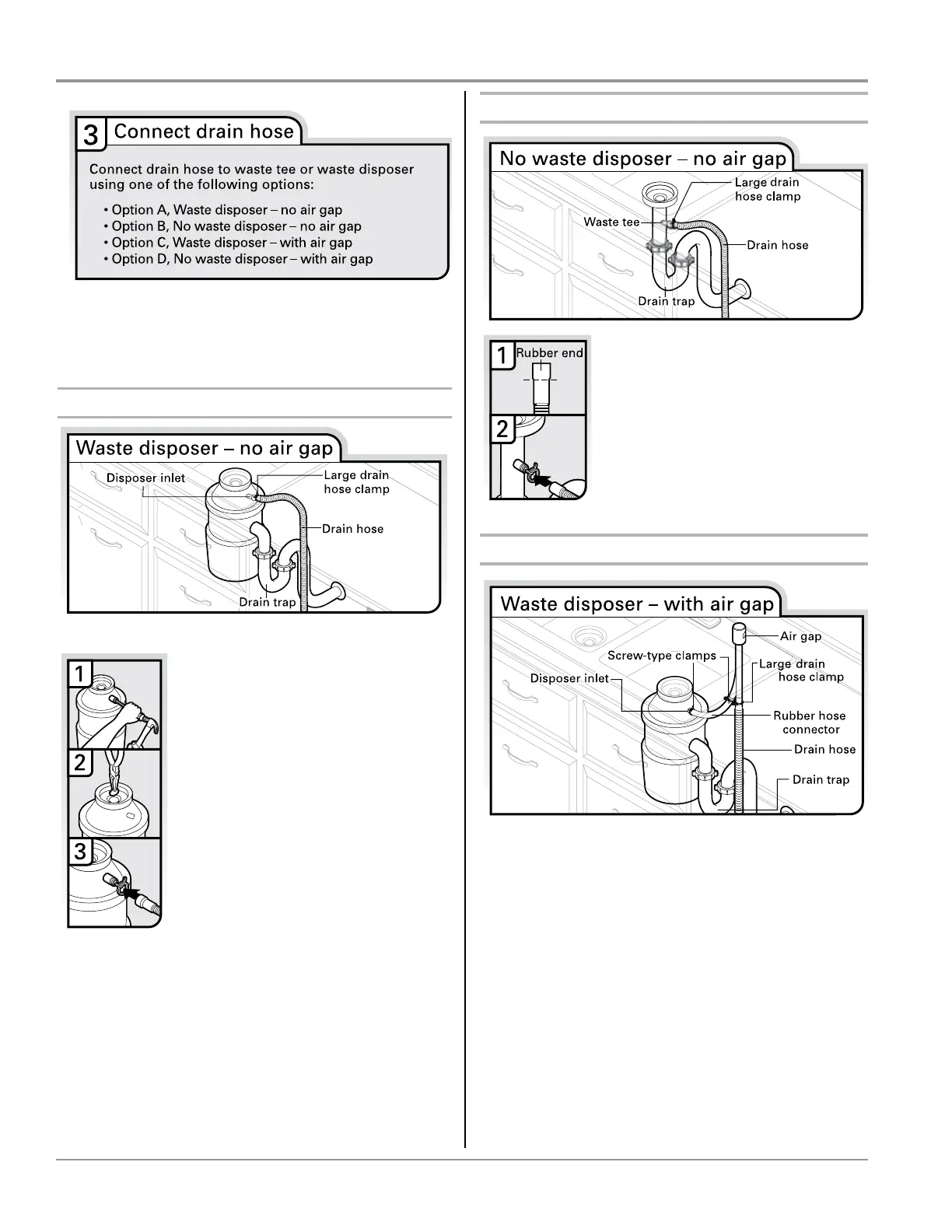 3 Connect drain hose

Connect drain hose to waste tee or waste disposer using one of the following options:

• Option A, Waste disposer – no air gap
• Option B, No waste disposer – no air gap
• Option C, Waste disposer – with air gap
• Option D, No waste disposer – with air gap

Waste disposer – no air gap

Disposer inlet
Large drain hose clamp
Drain hose
Drain trap

1
2
3

No waste disposer – no air gap

Large drain hose clamp
Waste tee
Drain hose
Drain trap

1 Rubber end
2

Waste disposer – with air gap

Air gap
Screw-type clamps
Large drain hose clamp
Disposer inlet
Rubber hose connector
Drain hose
Drain trap