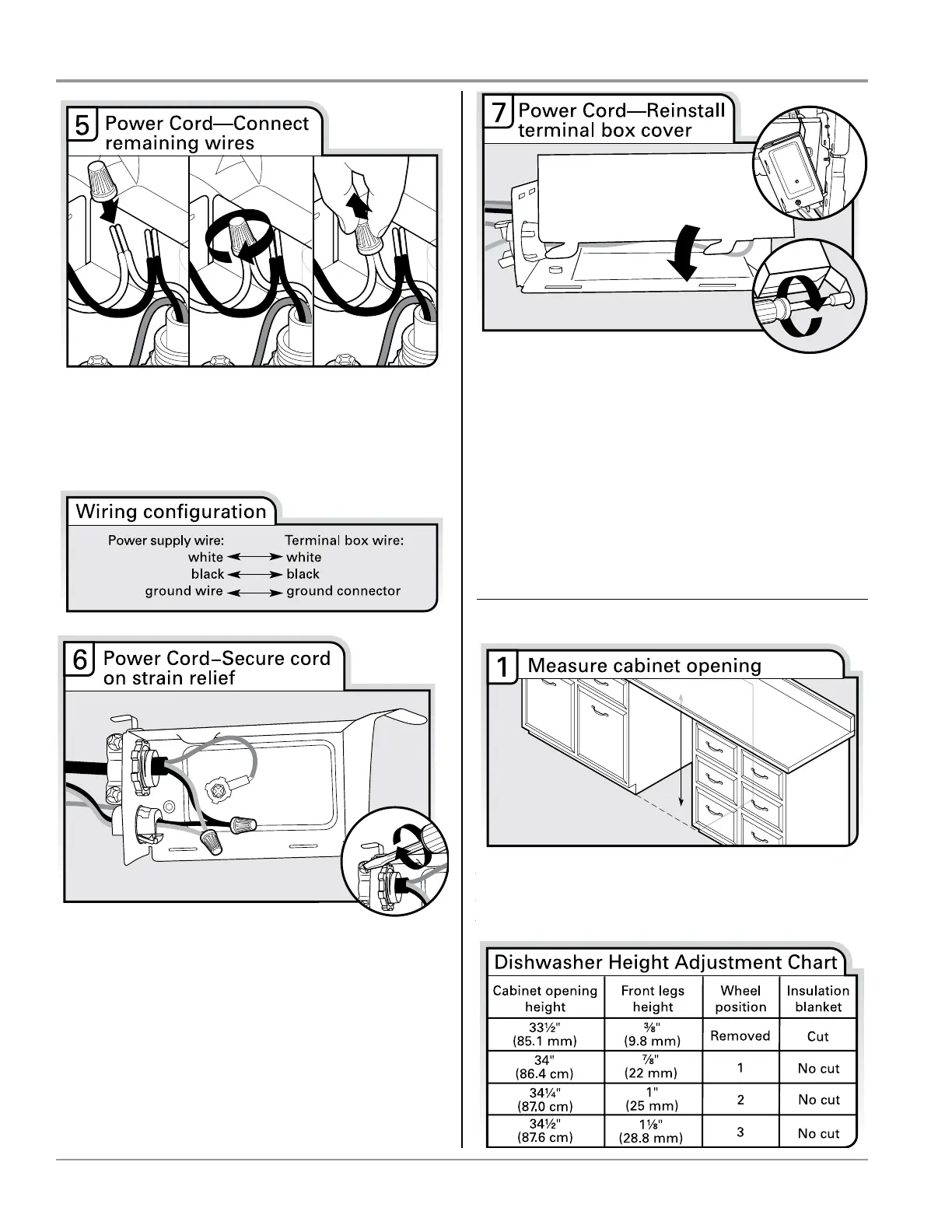 5 Power Cord—Connect remaining wires

Wiring configuration

Power supply wire: Terminal box wire:
white ⟷ white
black ⟷ black
ground wire ⟷ ground connector

6 Power Cord–Secure cord on strain relief

7 Power Cord—Reinstall terminal box cover

1 Measure cabinet opening

Dishwasher Height Adjustment Chart

| Cabinet opening height | Front legs height | Wheel position | Insulation blanket |
|---|---|---|---|
| 33½" (85.1 mm) | ⅜" (9.8 mm) | Removed | Cut |
| 34" (86.4 cm) | ⅞" (22 mm) | 1 | No cut |
| 34¼" (87.0 cm) | 1" (25 mm) | 2 | No cut |
| 34½" (87.6 cm) | 1⅛" (28.8 mm) | 3 | No cut |