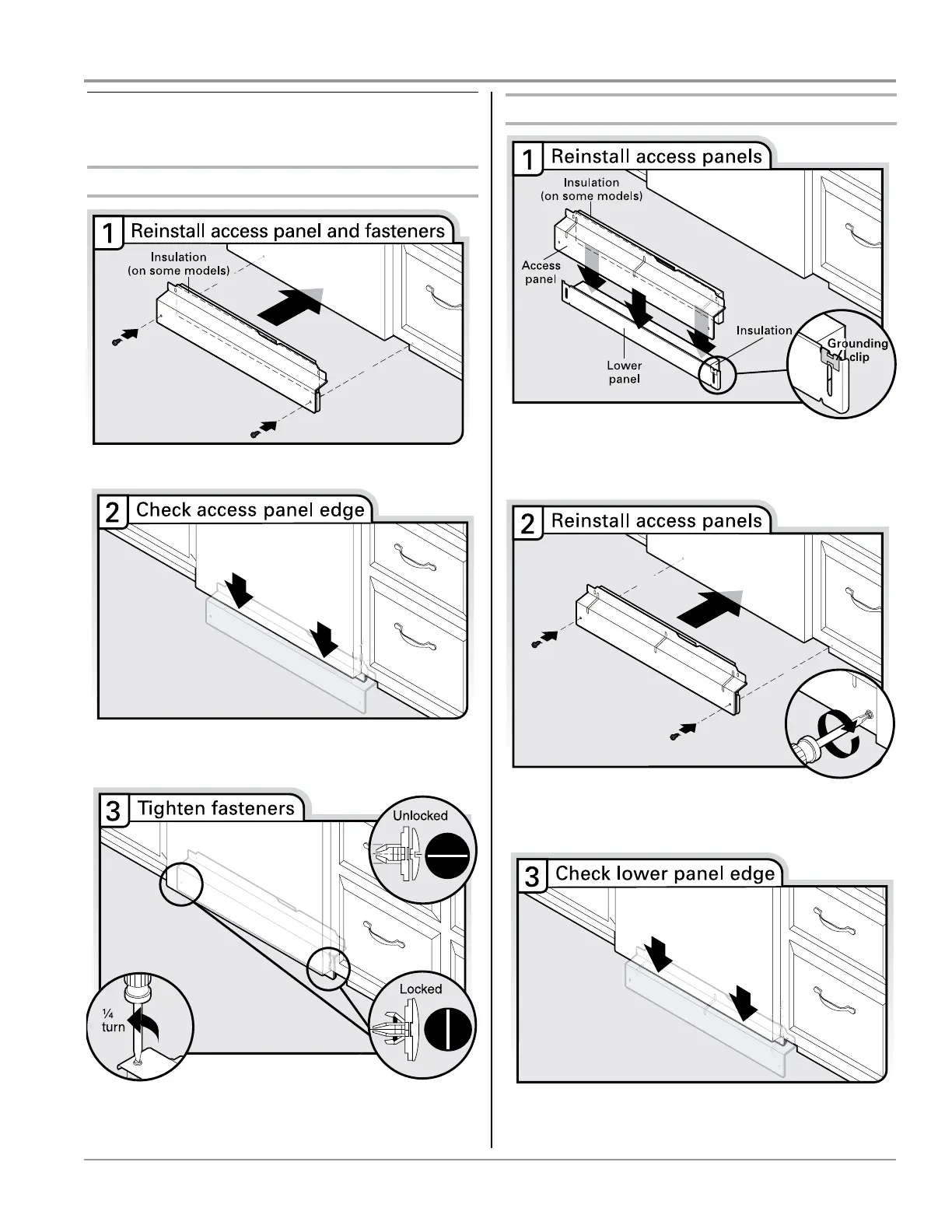 1 Reinstall access panel and fasteners

Insulation (on some models)

2 Check access panel edge

3 Tighten fasteners

Unlocked

Locked

¼ turn

1 Reinstall access panels

Insulation (on some models)

Access panel

Insulation

Grounding clip

Lower panel

2 Reinstall access panels

3 Check lower panel edge