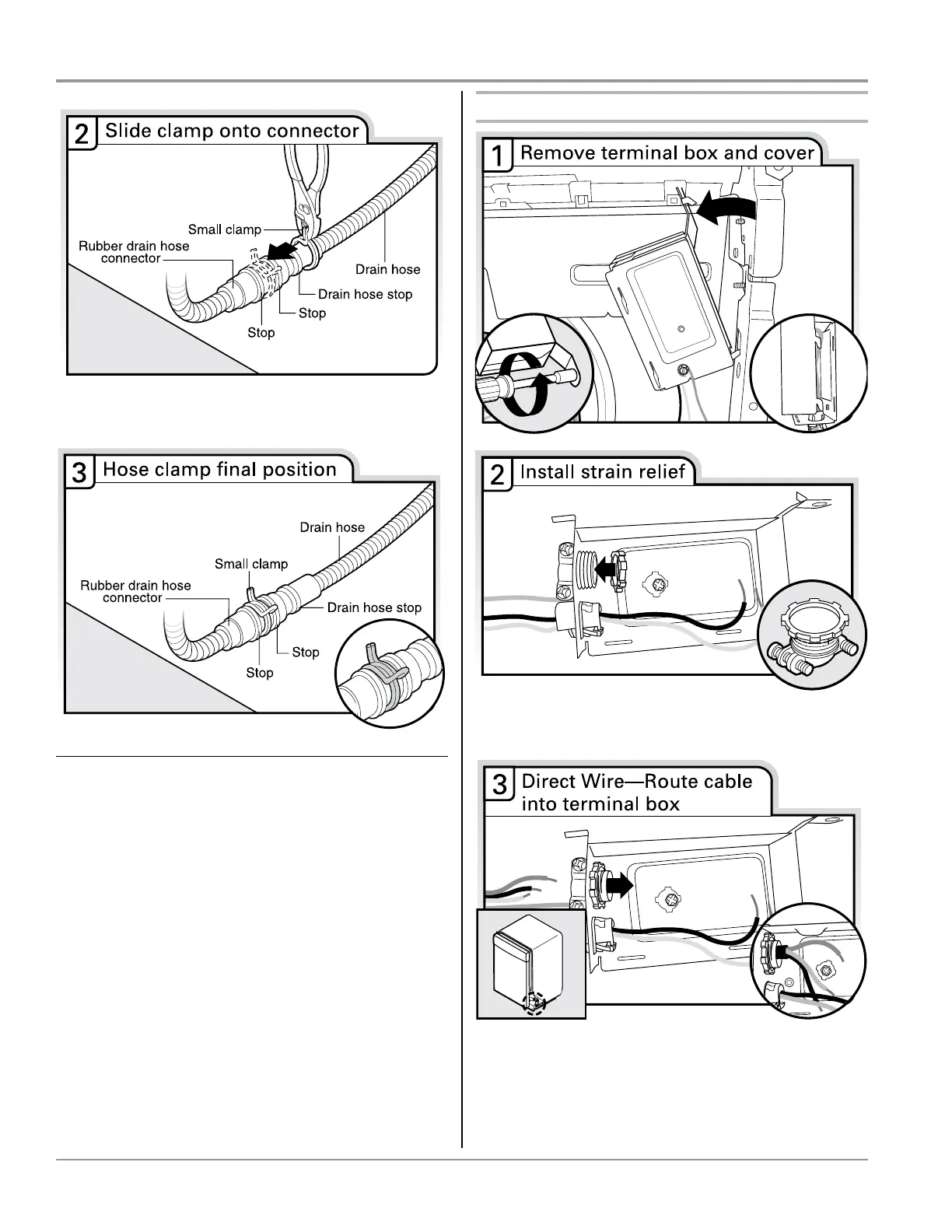 2 Slide clamp onto connector

Small clamp
Rubber drain hose connector
Drain hose
Drain hose stop
Stop
Stop

3 Hose clamp final position

Drain hose
Small clamp
Rubber drain hose connector
Drain hose stop
Stop
Stop

1 Remove terminal box and cover

2 Install strain relief

3 Direct Wire—Route cable into terminal box