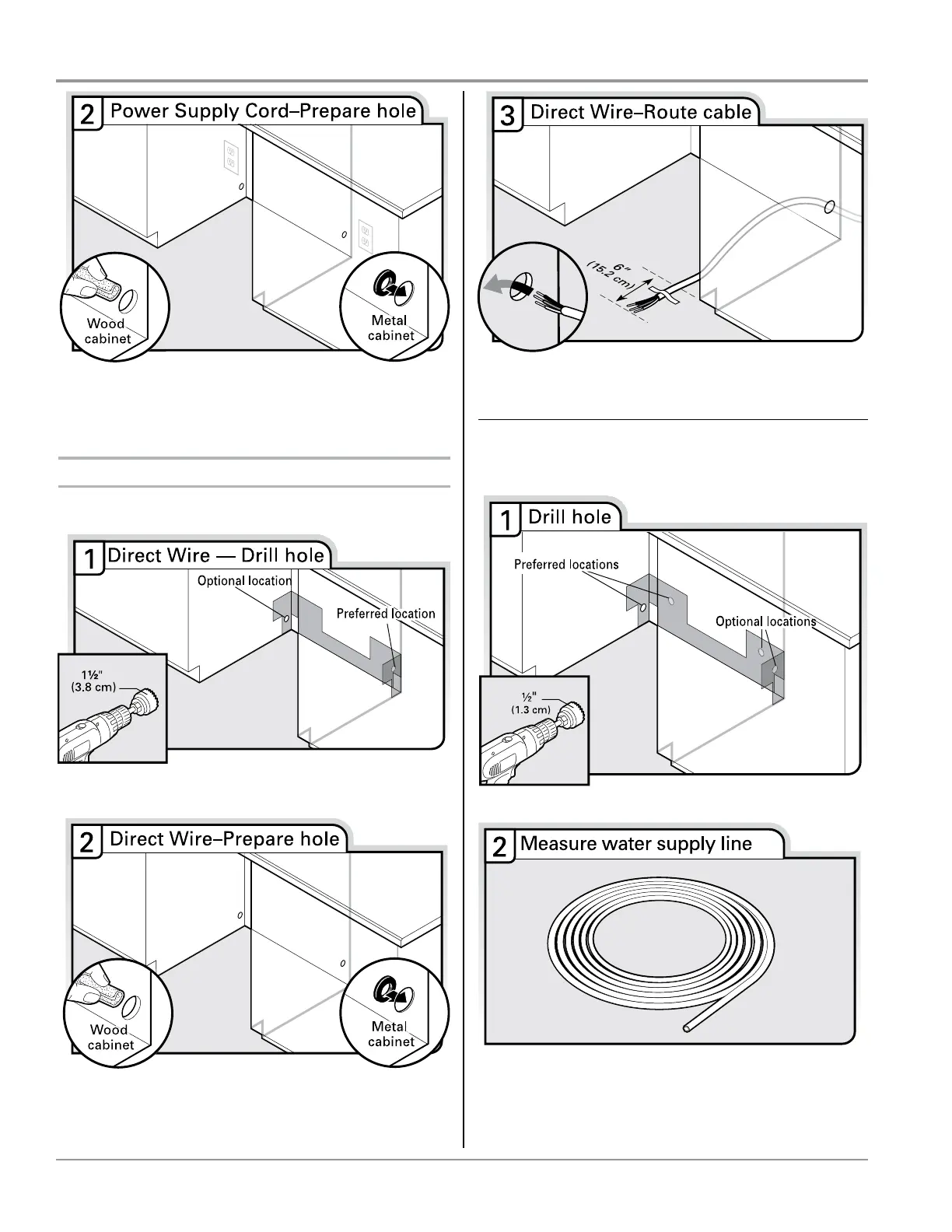 2 Power Supply Cord–Prepare hole

Wood cabinet

Metal cabinet

1 Direct Wire — Drill hole

Optional location

Preferred location

1½" (3.8 cm)

2 Direct Wire–Prepare hole

Wood cabinet

Metal cabinet

3 Direct Wire–Route cable

6" (15.2 cm)

1 Drill hole

Preferred locations

Optional locations

½" (1.3 cm)

2 Measure water supply line