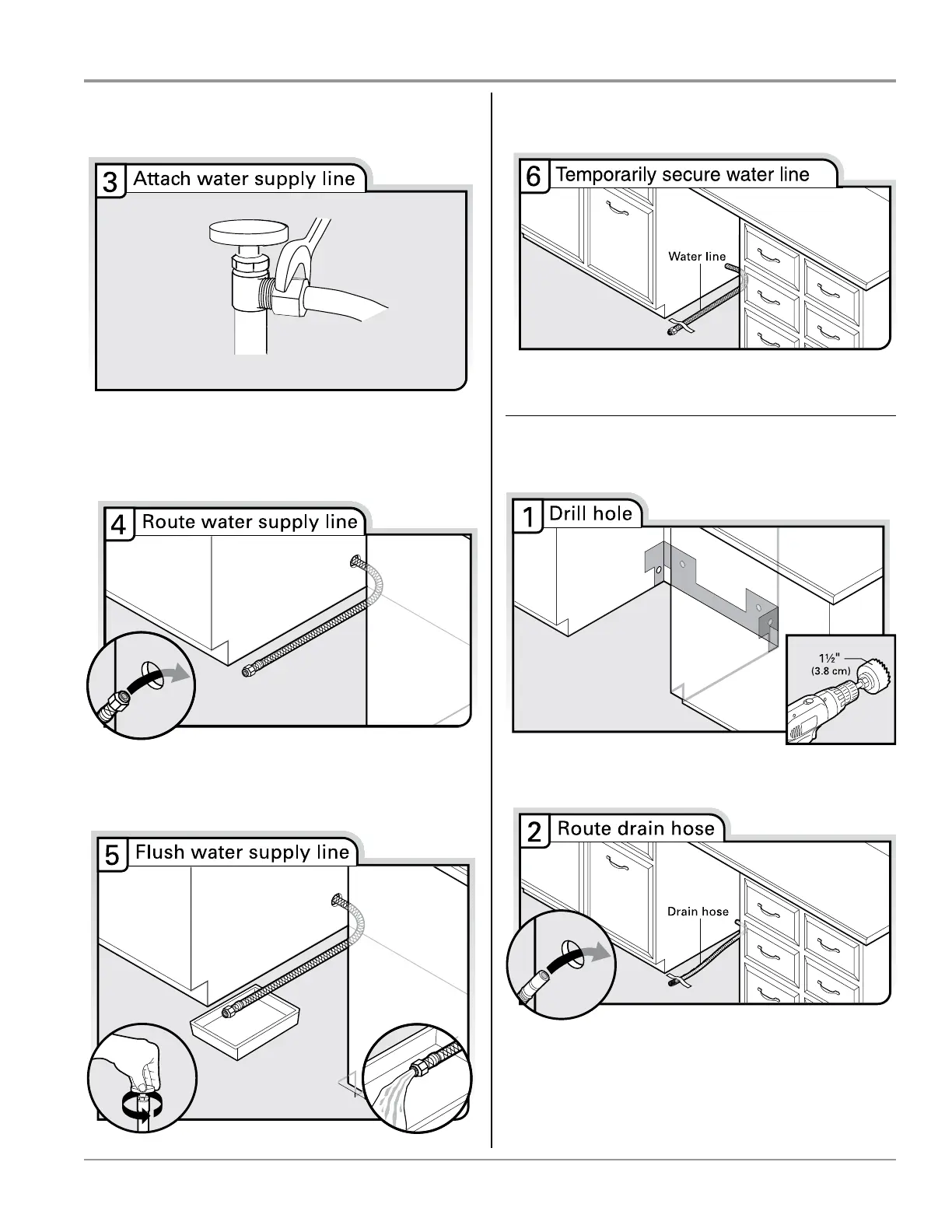 3 Attach water supply line

4 Route water supply line

5 Flush water supply line

6 Temporarily secure water line

Water line

1 Drill hole

1½"
(3.8 cm)

2 Route drain hose

Drain hose