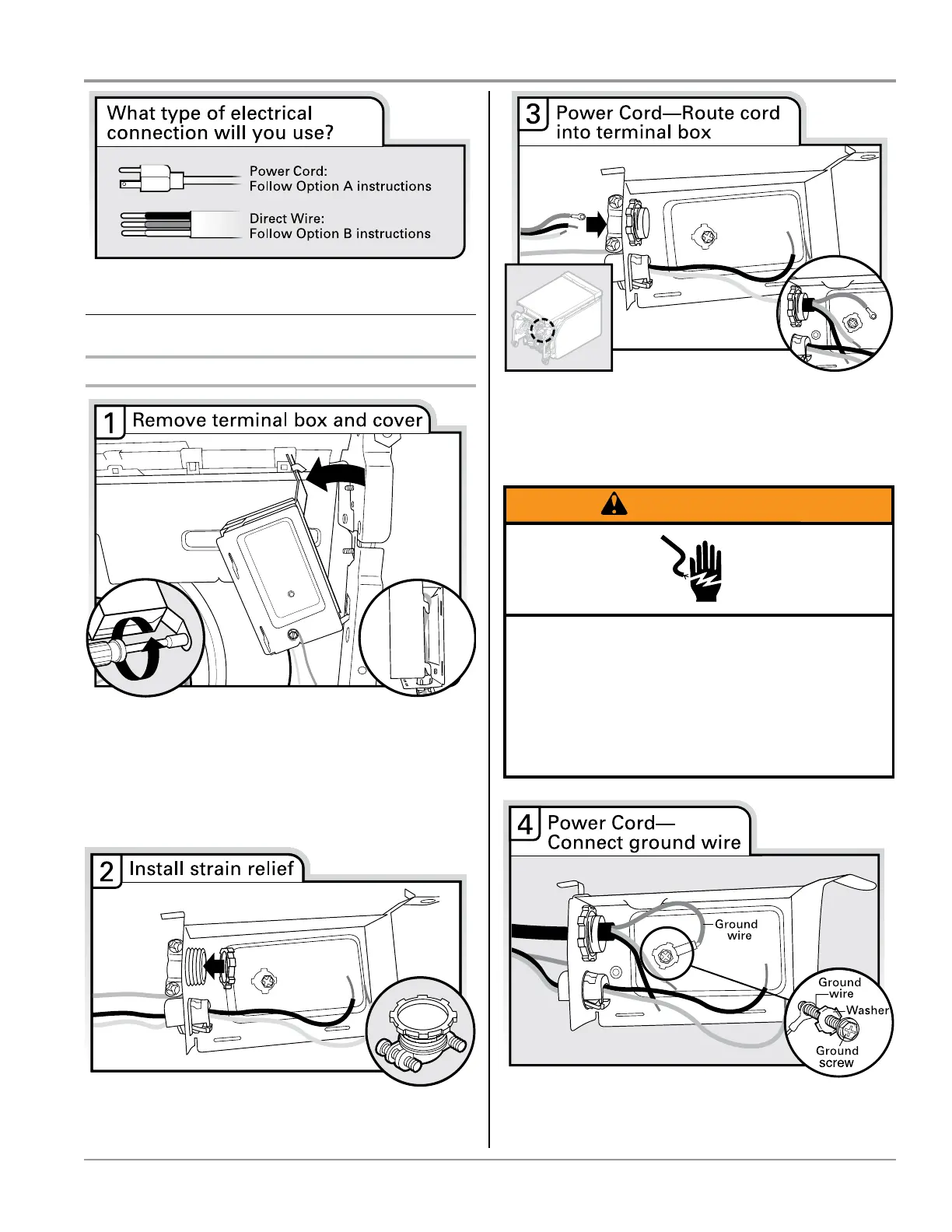 What type of electrical connection will you use?

Power Cord:
Follow Option A instructions

Direct Wire:
Follow Option B instructions

1 Remove terminal box and cover

2 Install strain relief

3 Power Cord—Route cord into terminal box

4 Power Cord—
Connect ground wire

Ground wire

Ground wire

Washer

Ground screw