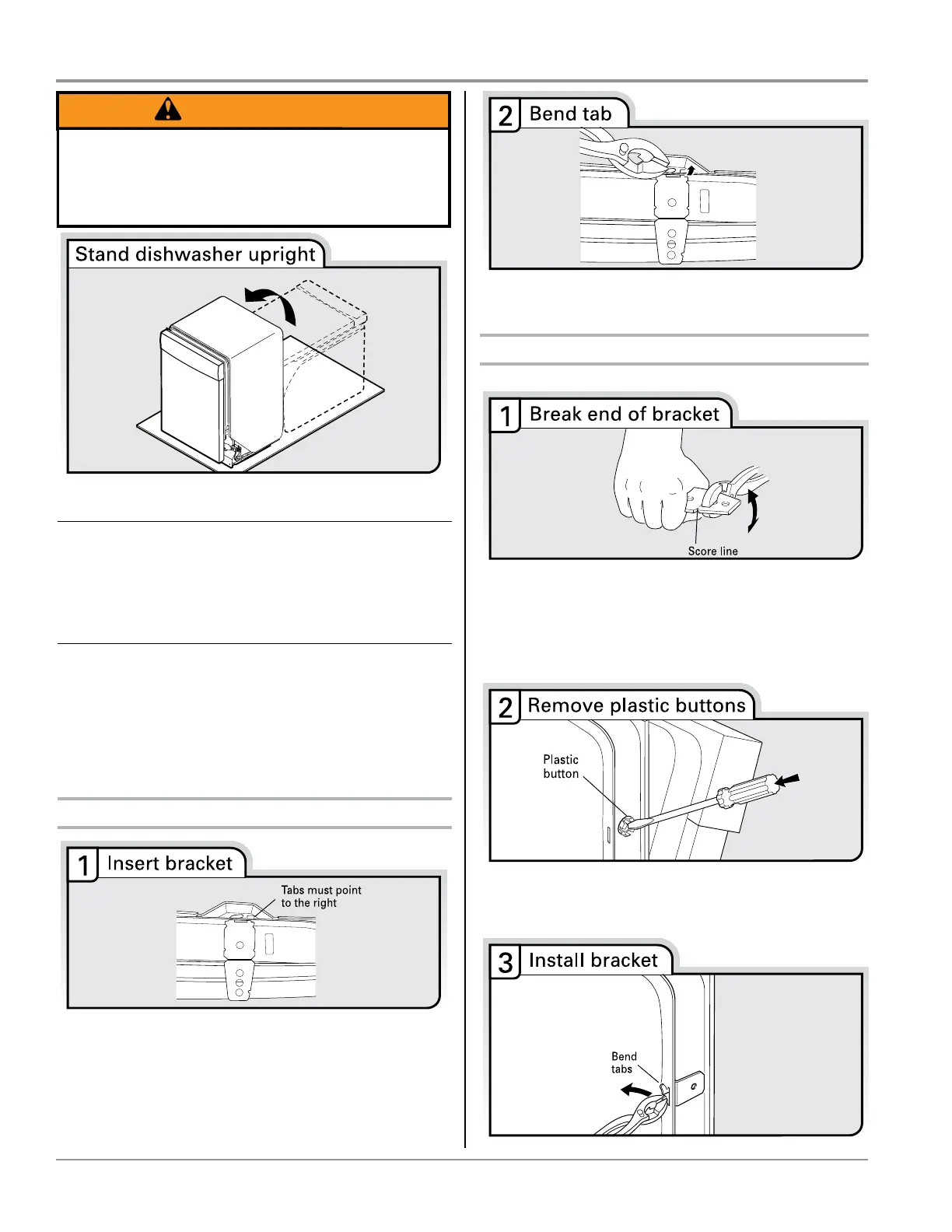 Stand dishwasher upright

1 Insert bracket

Tabs must point to the right

2 Bend tab

1 Break end of bracket

Score line

2 Remove plastic buttons

Plastic button

3 Install bracket

Bend tabs