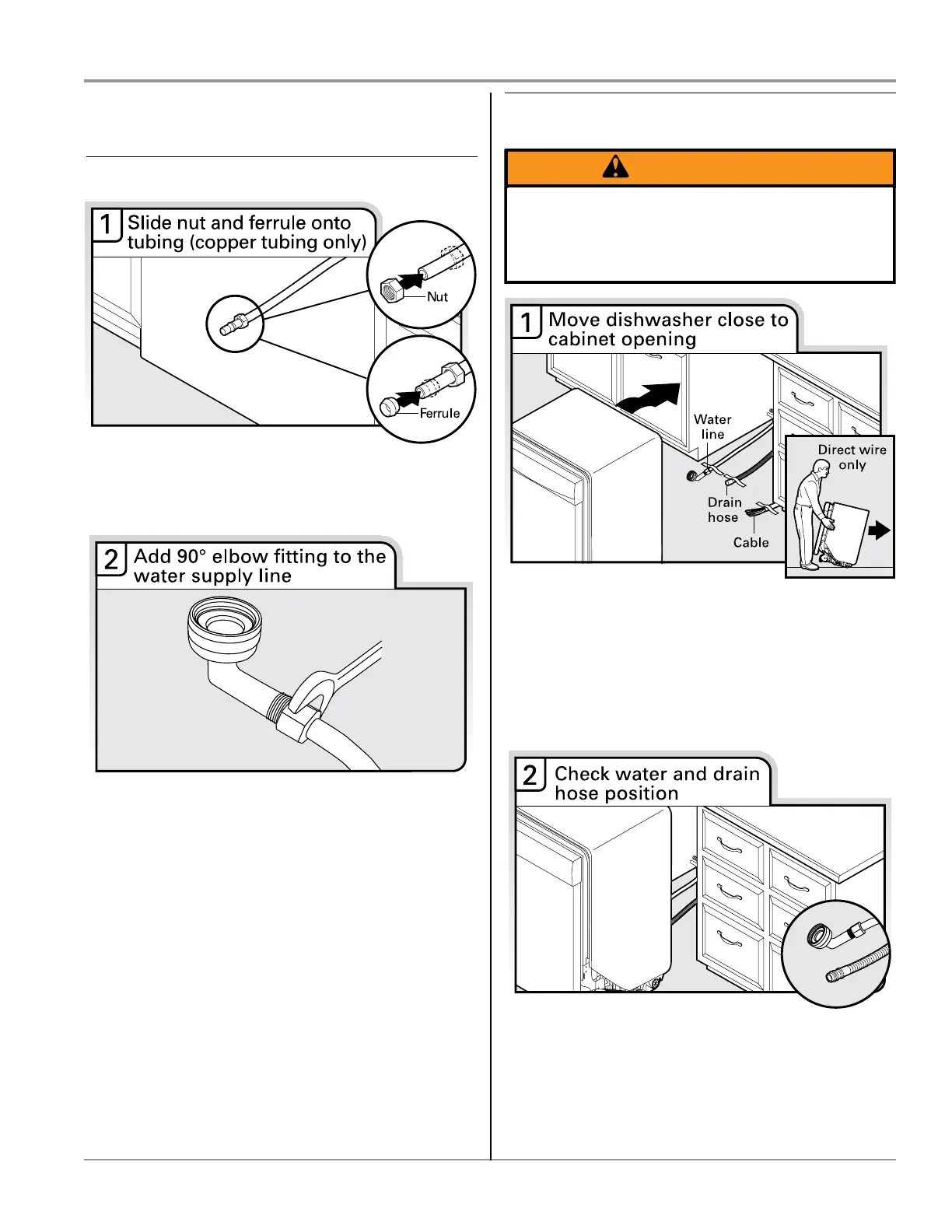 1 Slide nut and ferrule onto tubing (copper tubing only)

Nut

Ferrule

2 Add 90° elbow fitting to the water supply line

1 Move dishwasher close to cabinet opening

Water line

Drain hose

Cable

Direct wire only

2 Check water and drain hose position