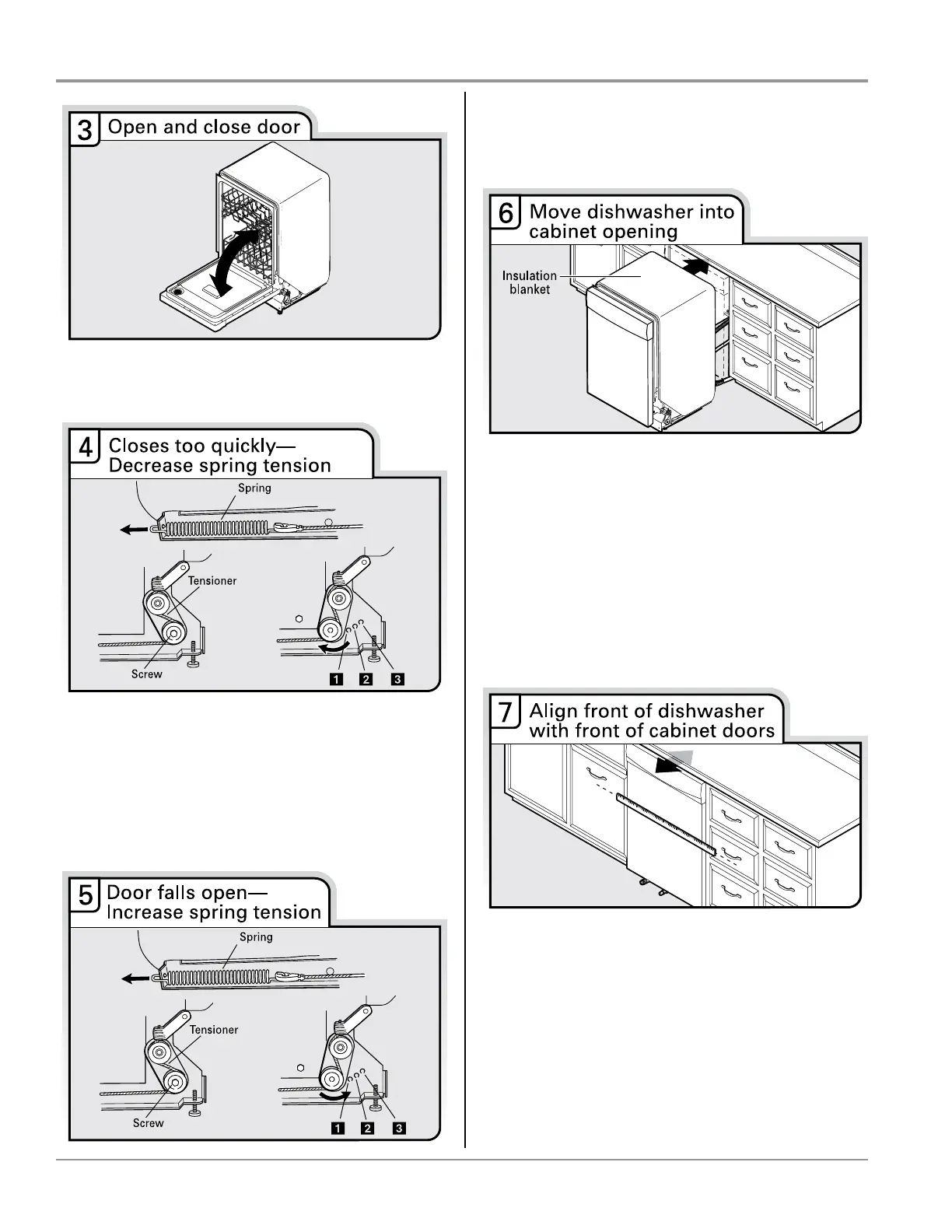 3 Open and close door

4 Closes too quickly— Decrease spring tension

Spring

Tensioner

Screw

1 2 3

5 Door falls open— Increase spring tension

Spring

Tensioner

Screw

1 2 3

6 Move dishwasher into cabinet opening

Insulation blanket

7 Align front of dishwasher with front of cabinet doors