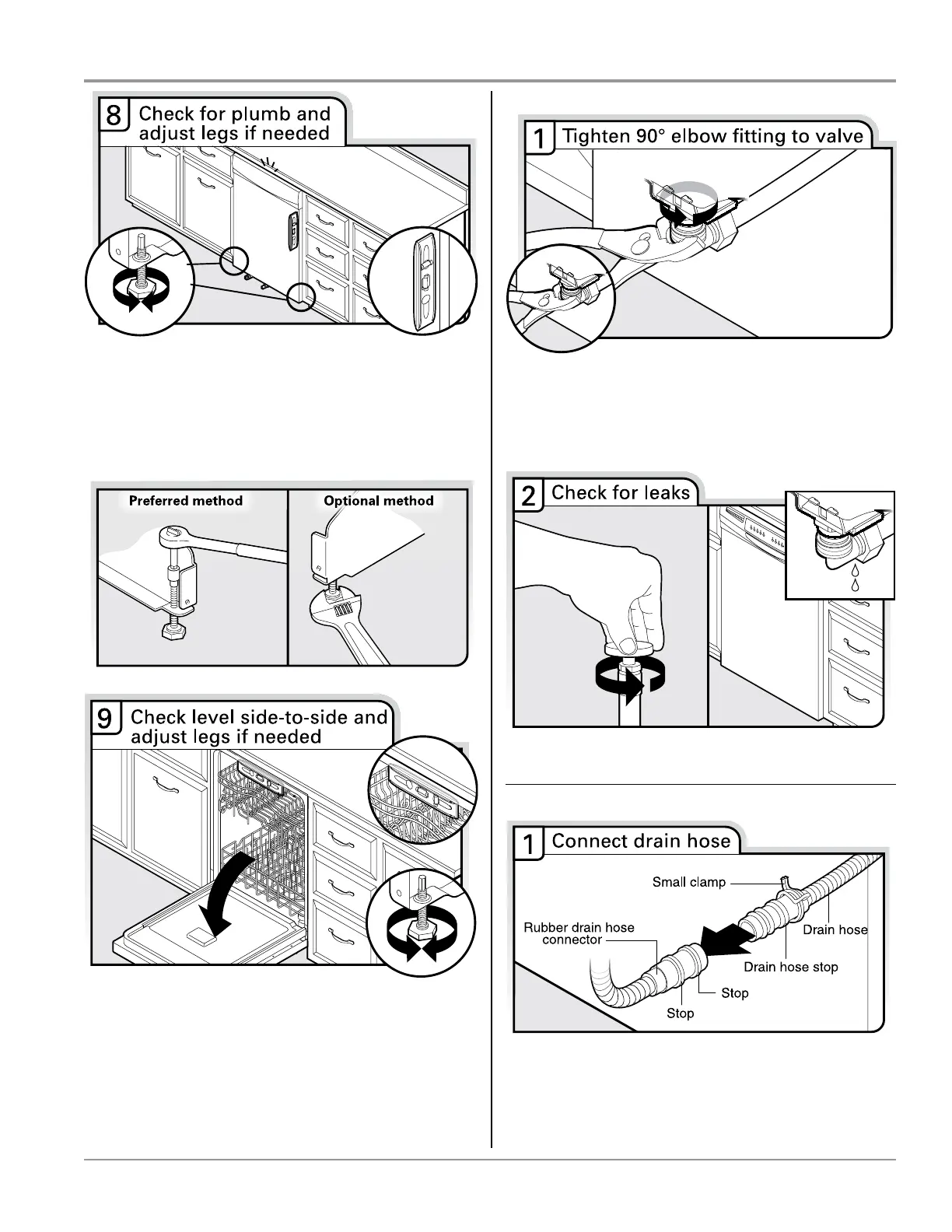 8 Check for plumb and adjust legs if needed

Preferred method

Optional method

9 Check level side-to-side and adjust legs if needed

1 Tighten 90° elbow fitting to valve

2 Check for leaks

1 Connect drain hose

Small clamp

Rubber drain hose connector

Drain hose

Drain hose stop

Stop

Stop