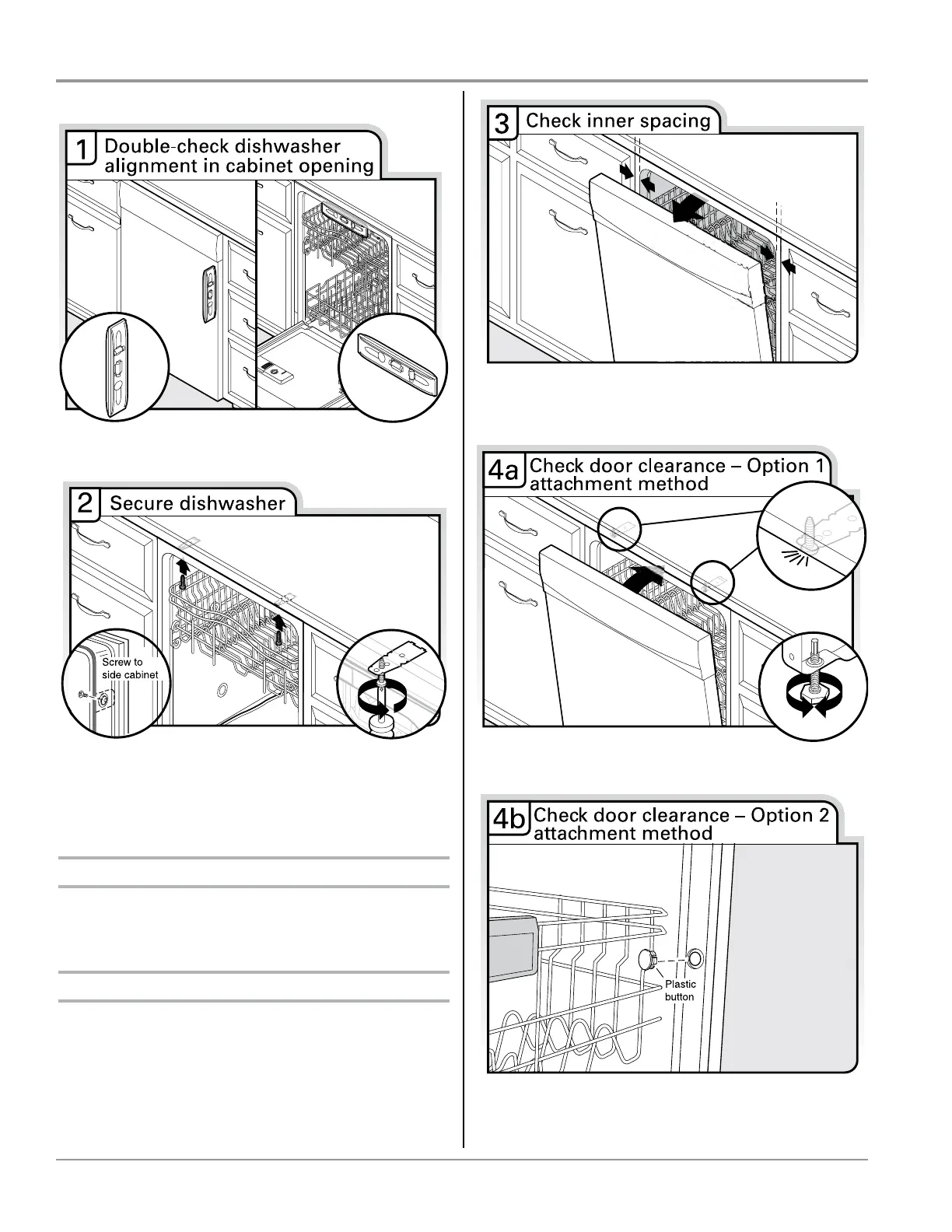 1 Double-check dishwasher alignment in cabinet opening

2 Secure dishwasher

Screw to side cabinet

3 Check inner spacing

4a Check door clearance – Option 1 attachment method

4b Check door clearance – Option 2 attachment method

Plastic button