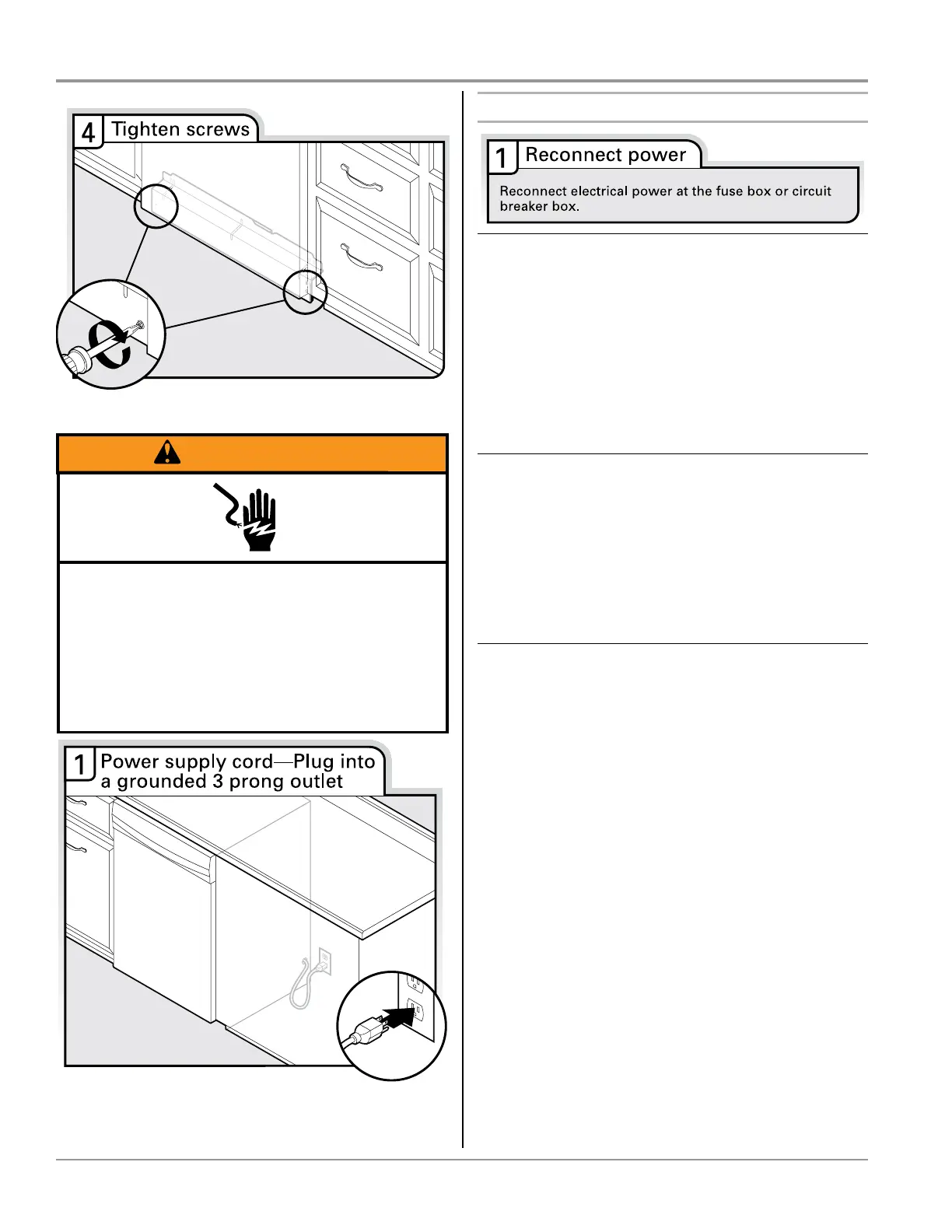 4 Tighten screws

1 Power supply cord—Plug into a grounded 3 prong outlet

1 Reconnect power

Reconnect electrical power at the fuse box or circuit breaker box.