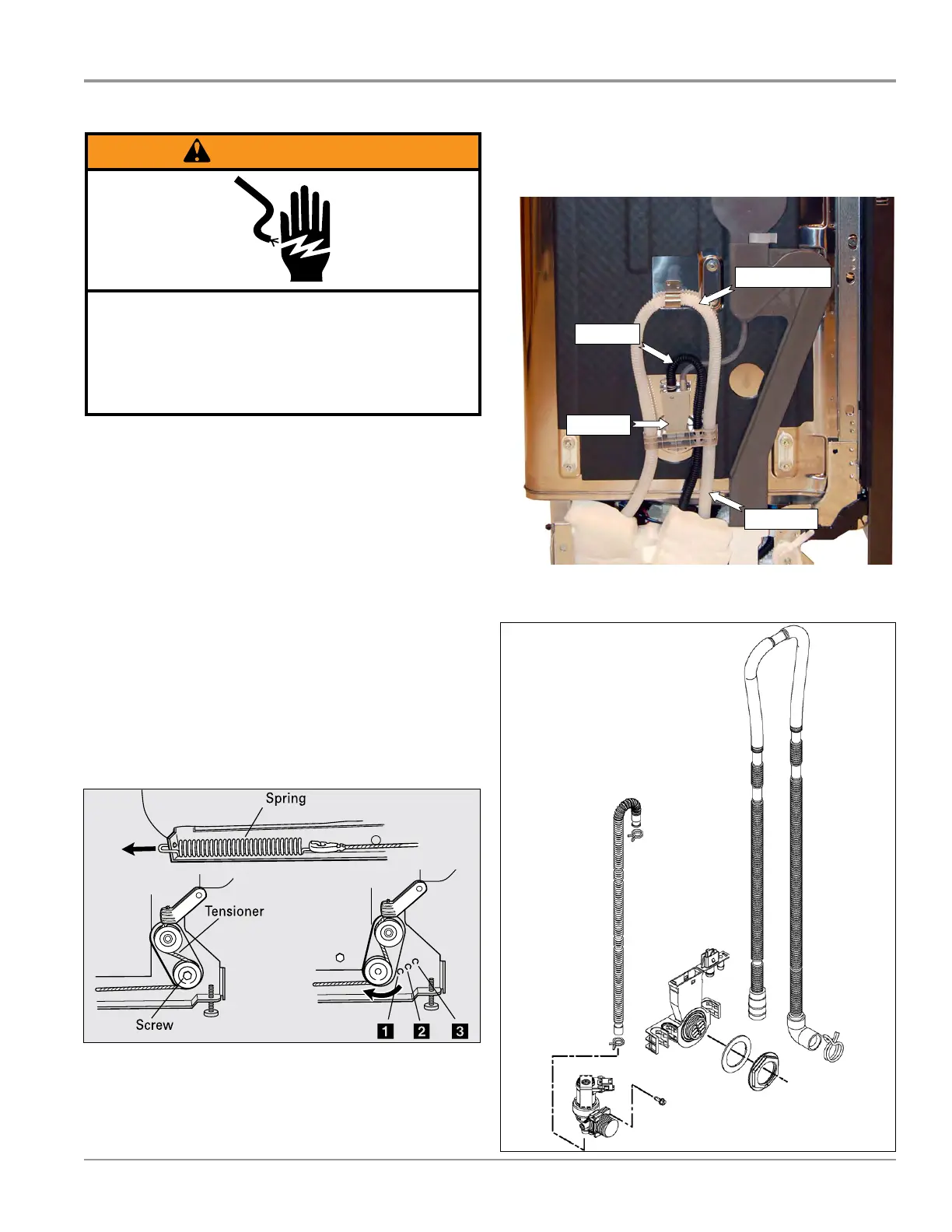 Spring

Tensioner

Screw

1 2 3