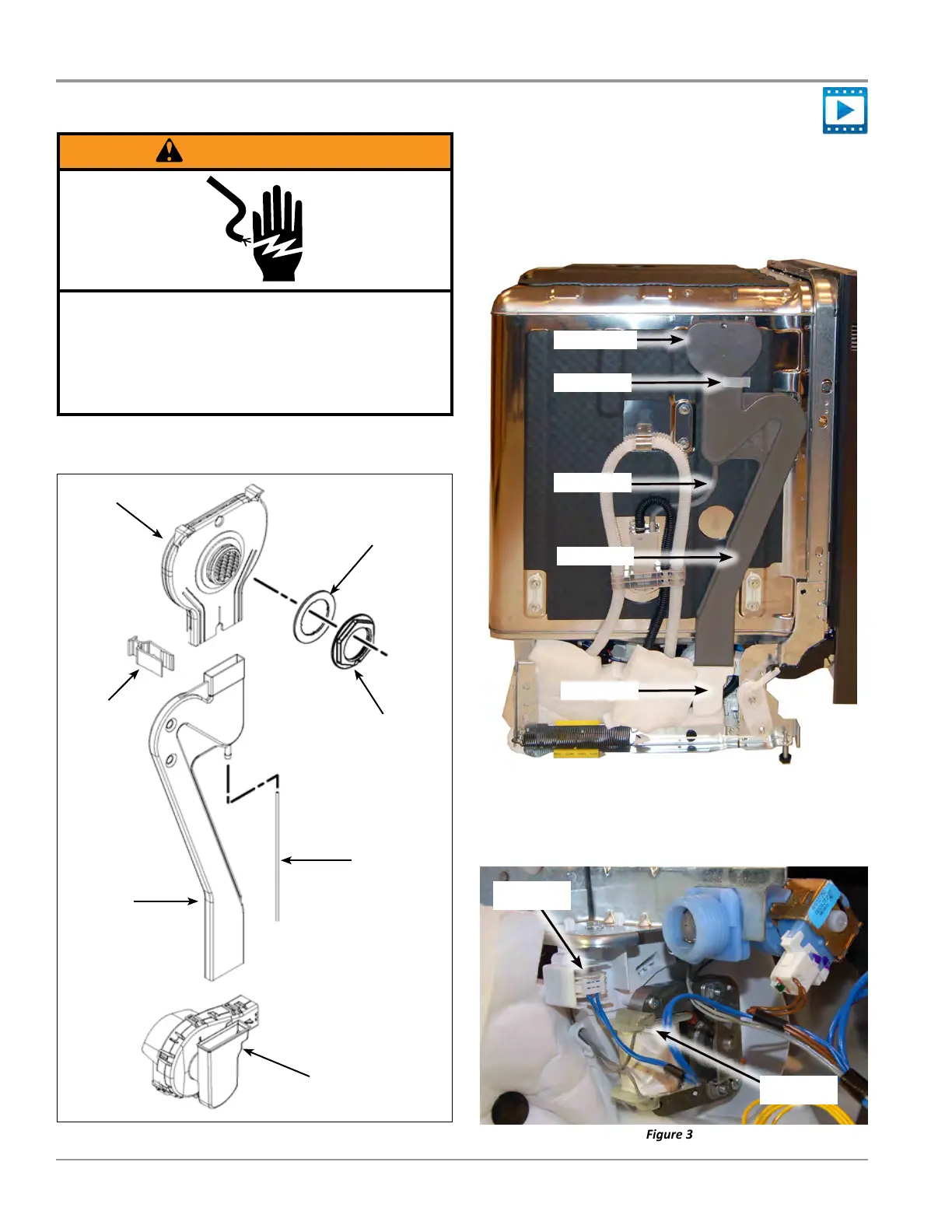 Figure 3