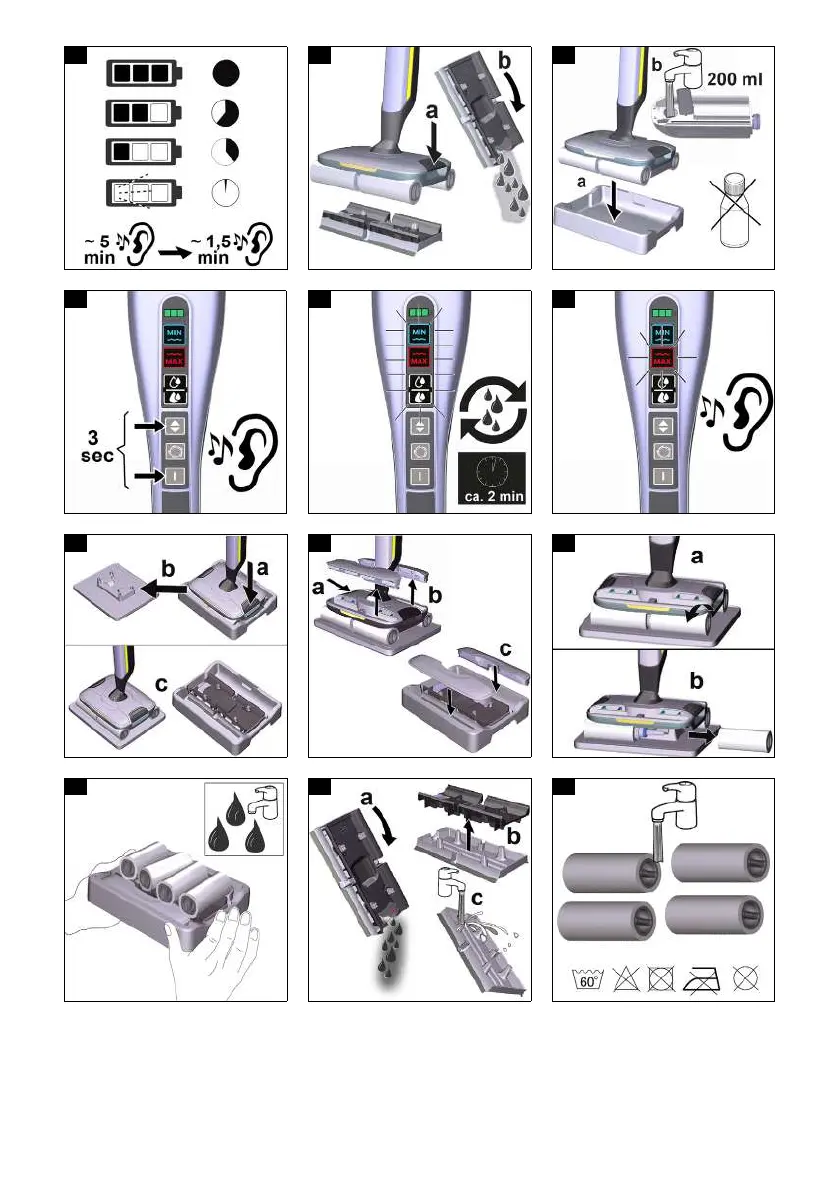 ~ 5 min
~ 1,5 min

a
b

b
200 ml
a

MIN
MAX
3 sec

MIN
MAX
ca. 2 min

MIN
MAX

b
a
c

a
b
c

a
b

a
b
c

60°