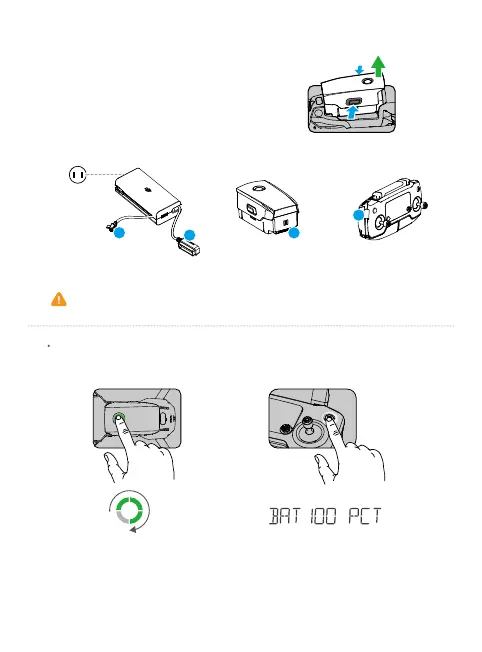 BAT 100 PCT