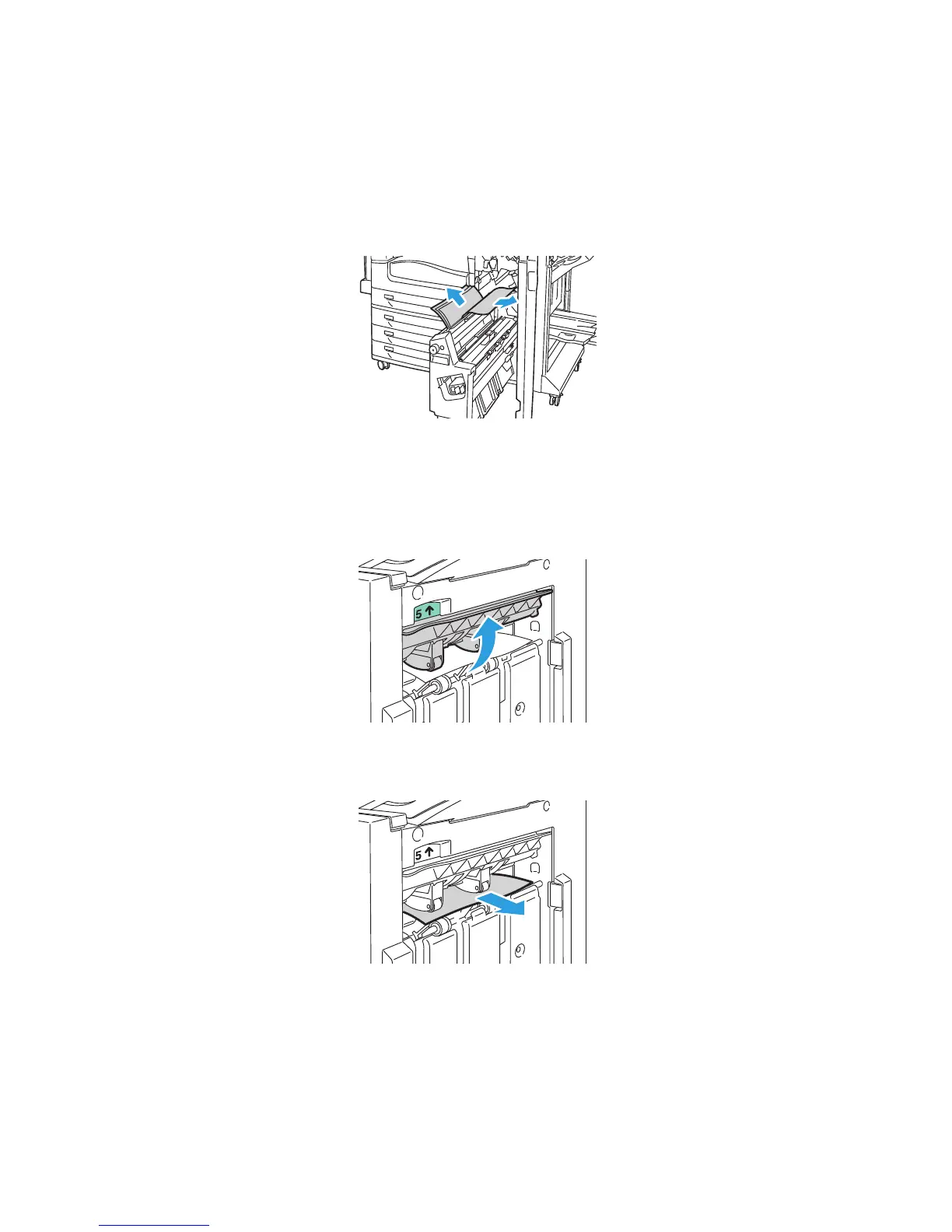 5

5